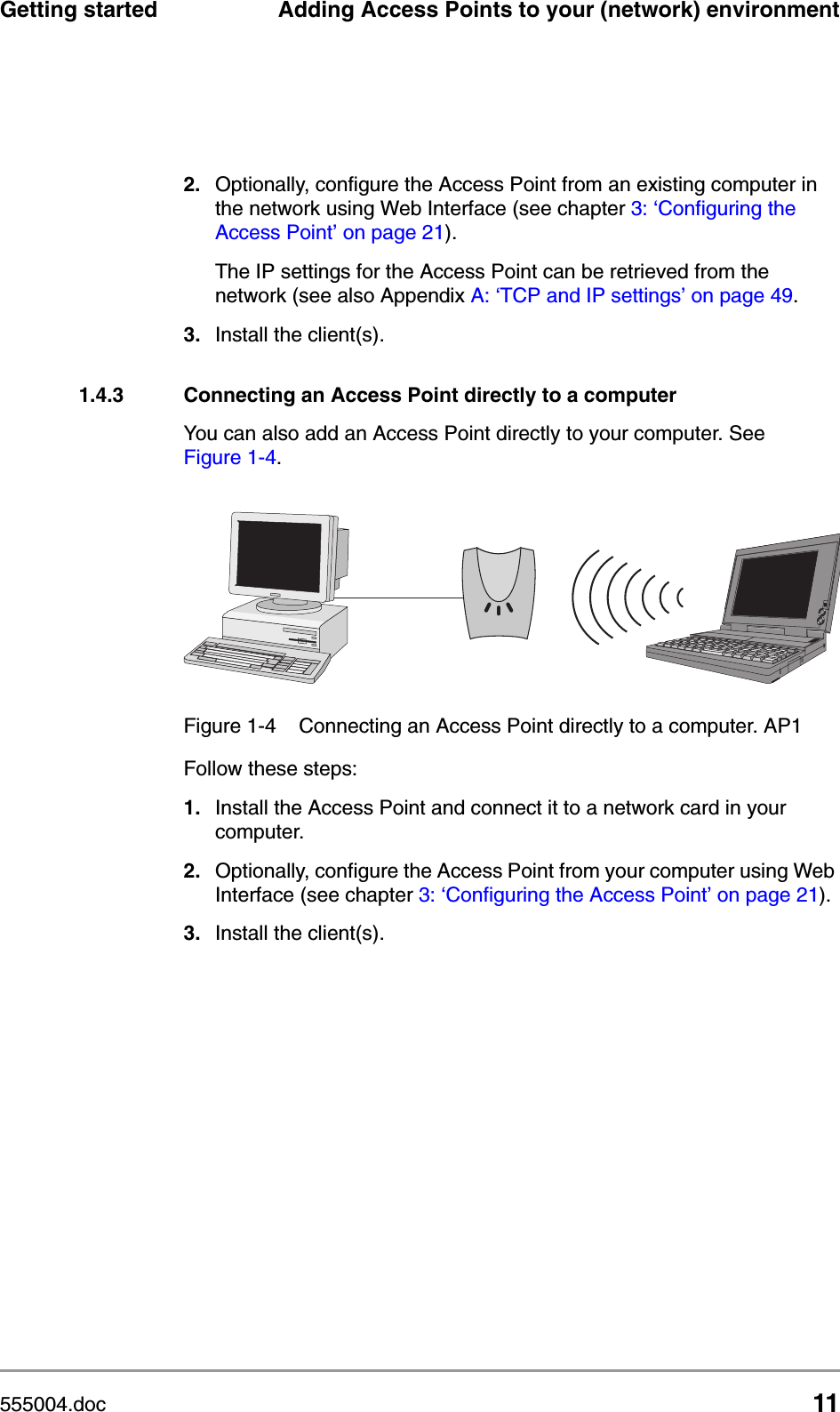 Getting started Adding Access Points to your (network) environment

2. Optionally, configure the Access Point from an existing computer in the network using Web Interface (see chapter 3: ‘Configuring the Access Point’ on page 21).

The IP settings for the Access Point can be retrieved from the network (see also Appendix A: ‘TCP and IP settings’ on page 49.

3. Install the client(s).

1.4.3 Connecting an Access Point directly to a computer

You can also add an Access Point directly to your computer. See Figure 1-4.

Figure 1-4 Connecting an Access Point directly to a computer. AP1

Follow these steps:

1. Install the Access Point and connect it to a network card in your computer.

2. Optionally, configure the Access Point from your computer using Web Interface (see chapter 3: ‘Configuring the Access Point’ on page 21).

3. Install the client(s).

555004.doc 11