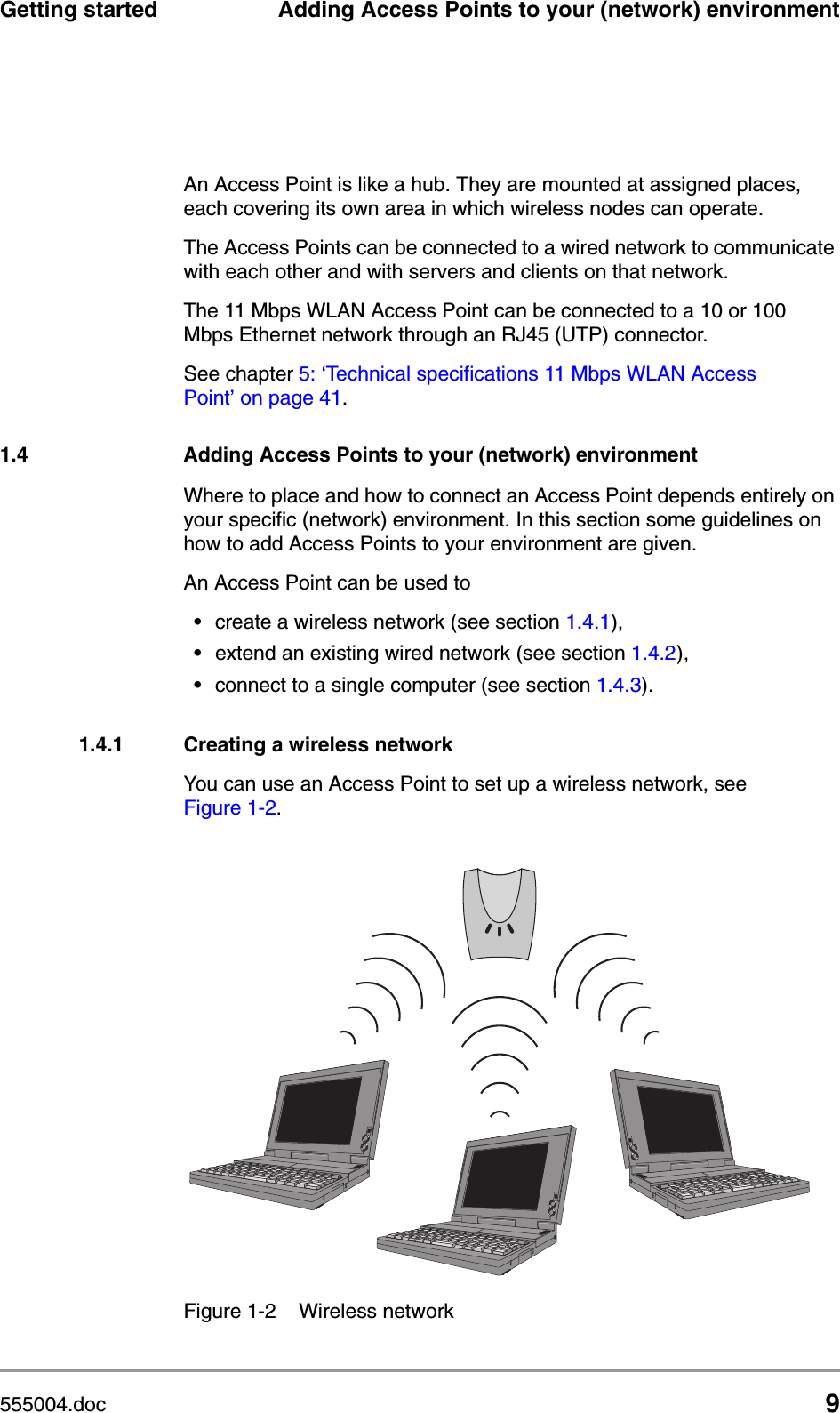 Getting started Adding Access Points to your (network) environment

An Access Point is like a hub. They are mounted at assigned places, each covering its own area in which wireless nodes can operate.

The Access Points can be connected to a wired network to communicate with each other and with servers and clients on that network.

The 11 Mbps WLAN Access Point can be connected to a 10 or 100 Mbps Ethernet network through an RJ45 (UTP) connector.

See chapter 5: ‘Technical specifications 11 Mbps WLAN Access Point’ on page 41.

1.4 Adding Access Points to your (network) environment

Where to place and how to connect an Access Point depends entirely on your specific (network) environment. In this section some guidelines on how to add Access Points to your environment are given.

An Access Point can be used to

• create a wireless network (see section 1.4.1),
• extend an existing wired network (see section 1.4.2),
• connect to a single computer (see section 1.4.3).

1.4.1 Creating a wireless network

You can use an Access Point to set up a wireless network, see Figure 1-2.

Figure 1-2 Wireless network

555004.doc 9