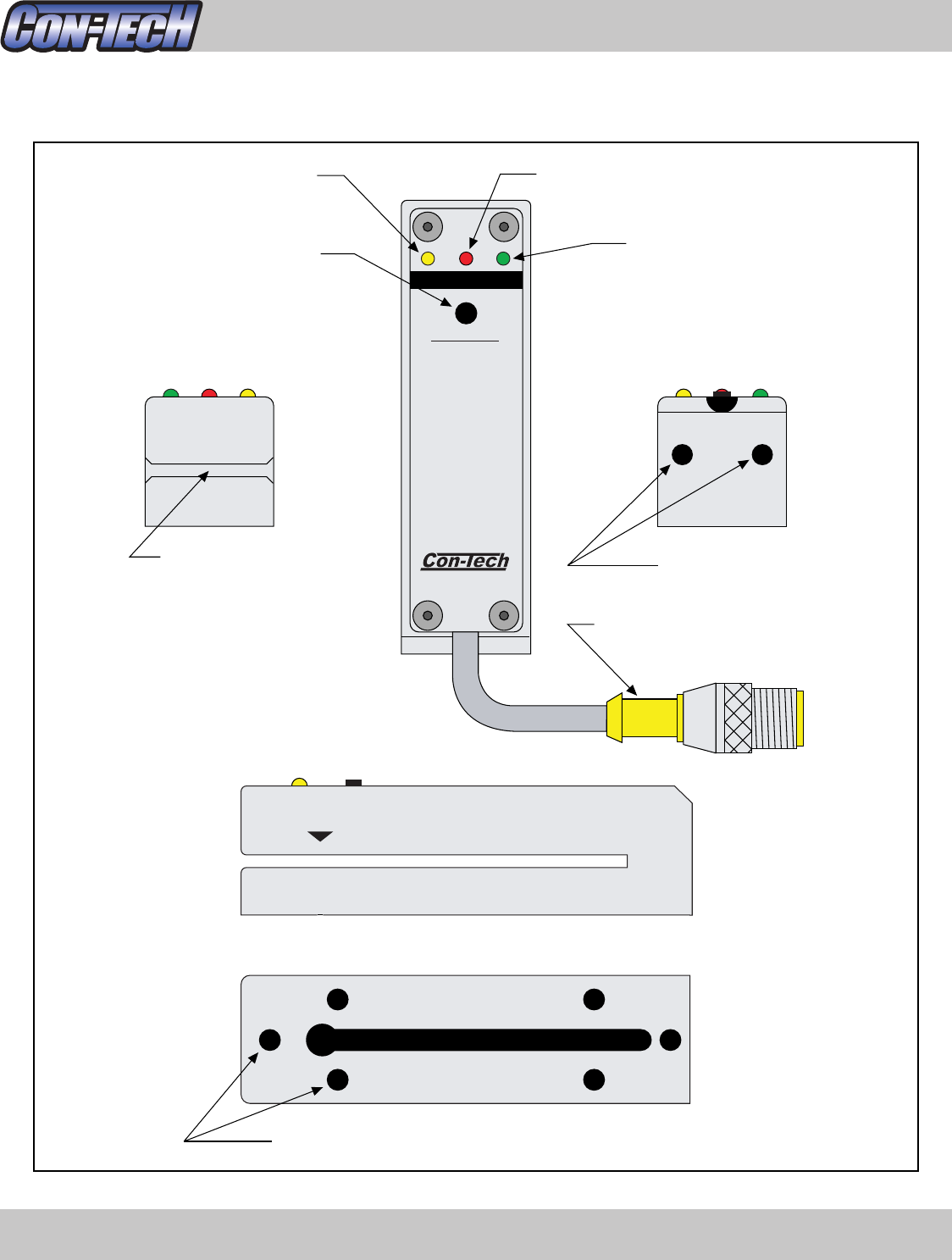 CON-TECH

Con-Tech