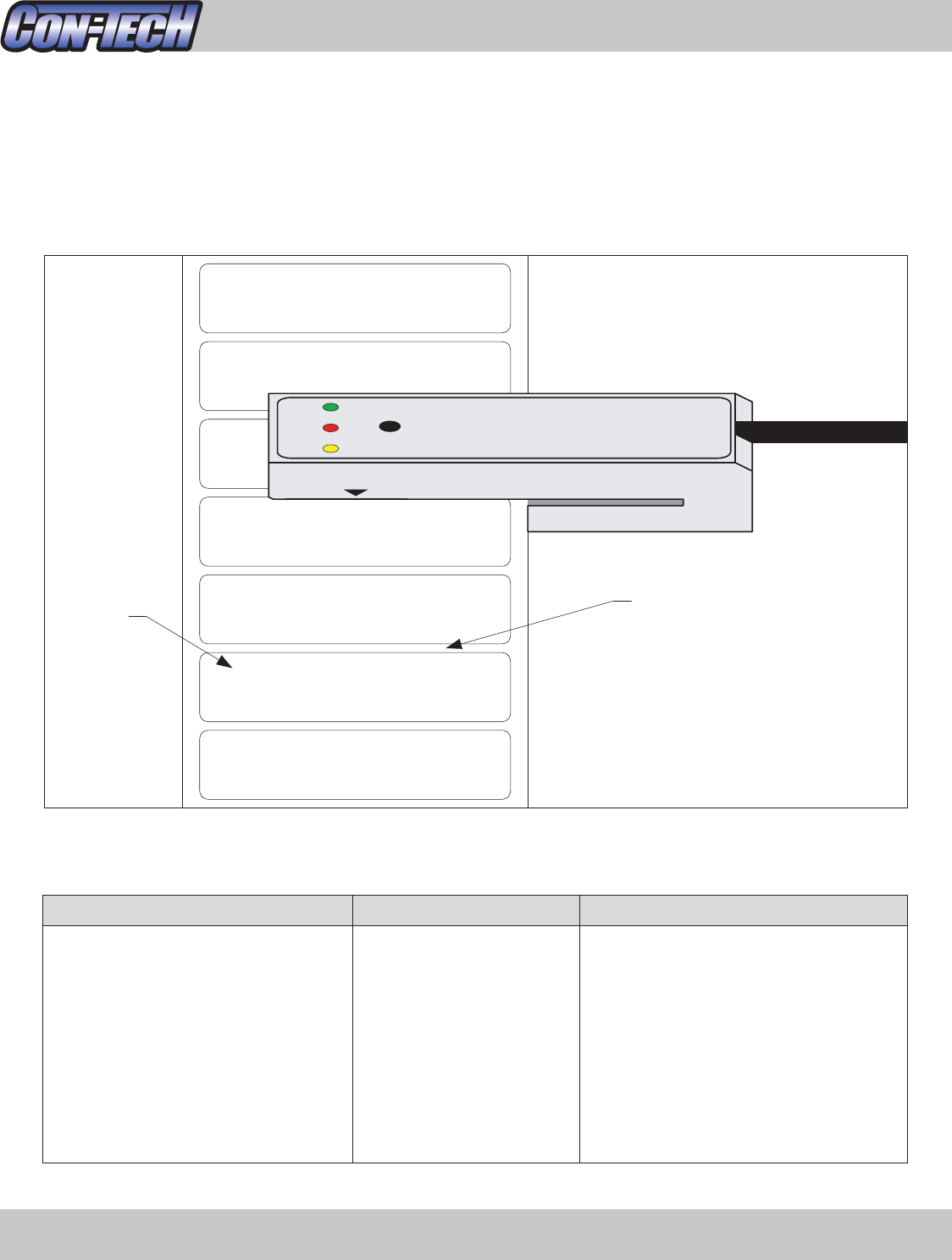 CON-TECH