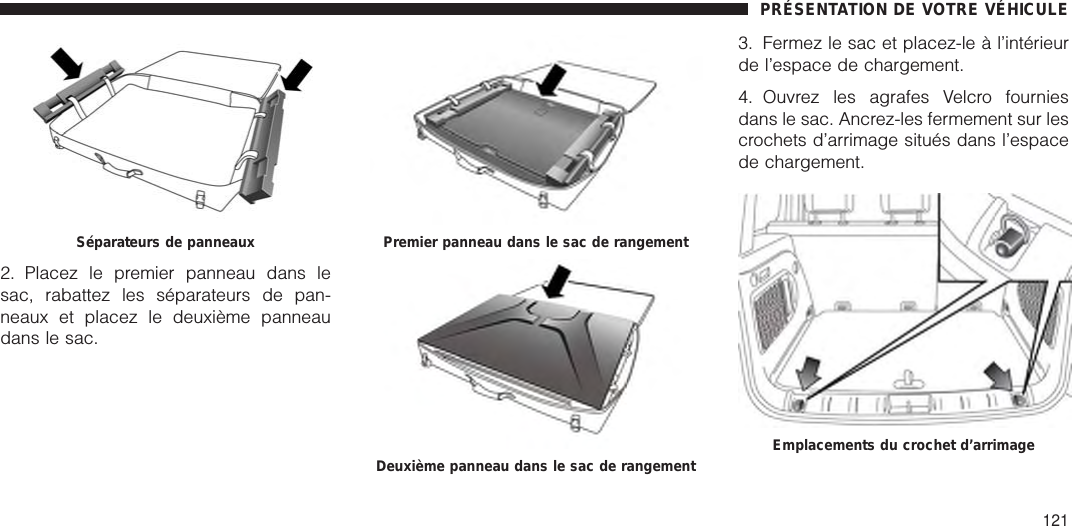 PRÉSENTATION DE VOTRE VÉHICULE

Séparateurs de panneaux

2. Placez le premier panneau dans le sac, rabattez les séparateurs de panneaux et placez le deuxième panneau dans le sac.

Premier panneau dans le sac de rangement

Deuxième panneau dans le sac de rangement

3. Fermez le sac et placez-le à l'intérieur de l'espace de chargement.

4. Ouvrez les agrafes Velcro fournies dans le sac. Ancrez-les fermement sur les crochets d'arrimage situés dans l'espace de chargement.

Emplacements du crochet d'arrimage

121