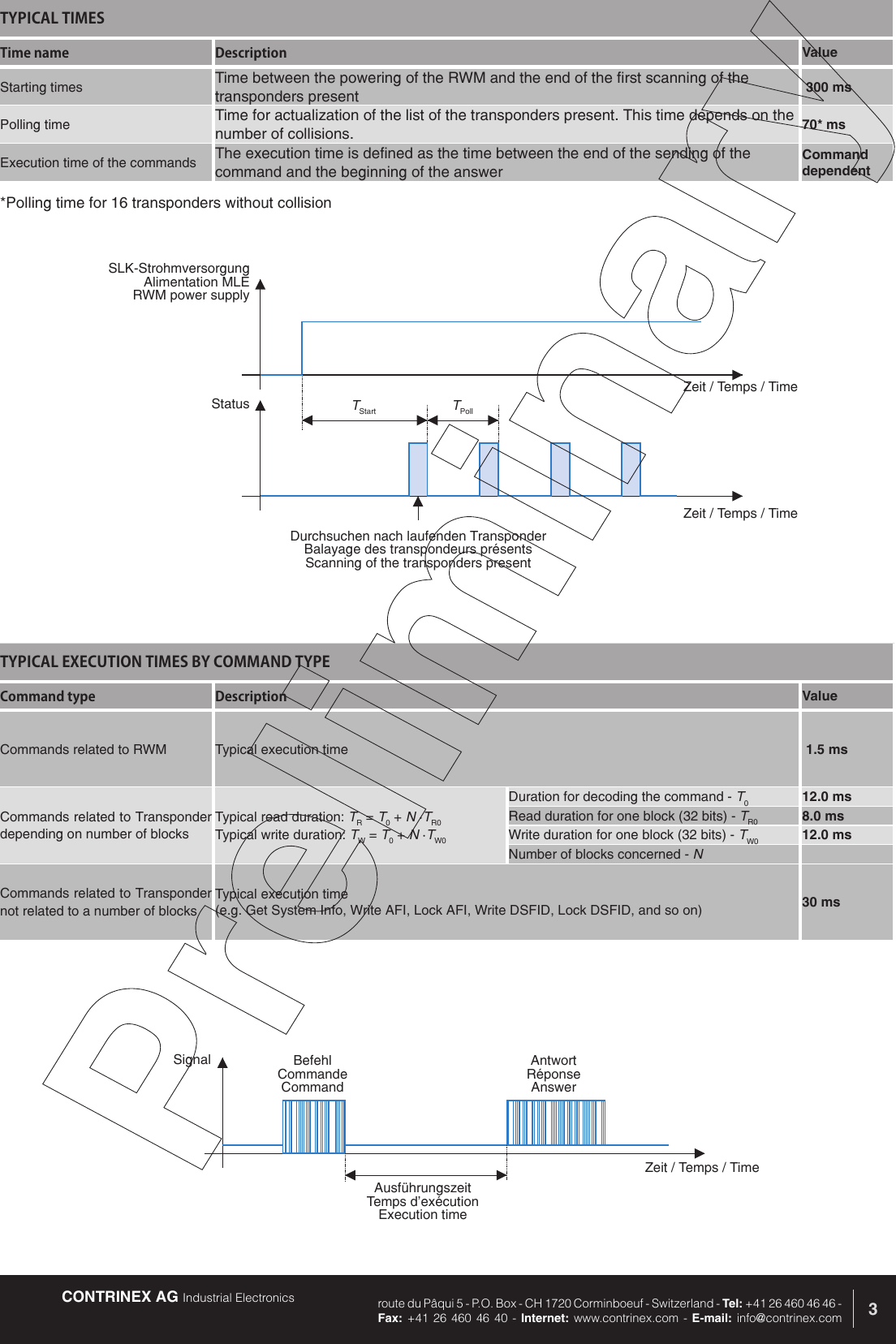 TYPICAL TIMES

| Time name | Description | Value |
|---|---|---|
| Starting times | Time between the powering of the RWM and the end of the first scanning of the transponders present | 300 ms |
| Polling time | Time for actualization of the list of the transponders present. This time depends on the number of collisions. | 70* ms |
| Execution time of the commands | The execution time is defined as the time between the end of the sending of the command and the beginning of the answer | Command dependent |

*Polling time for 16 transponders without collision

SLK-Strohmversorgung
Alimentation MLE
RWM power supply

Zeit / Temps / Time

Status

$T_{Start}$

$T_{Poll}$

Zeit / Temps / Time

Durchsuchen nach laufenden Transponder
Balayage des transpondeurs présents
Scanning of the transponders present

TYPICAL EXECUTION TIMES BY COMMAND TYPE

| Command type | Description | | Value |
|---|---|---|---|
| Commands related to RWM | Typical execution time | | 1.5 ms |
| Commands related to Transponder depending on number of blocks | Typical read duration: $T_R = T_0 + N \cdot T_{R0}$ Typical write duration: $T_W = T_0 + N \cdot T_{W0}$ | Duration for decoding the command - $T_0$ | 12.0 ms |
| | | Read duration for one block (32 bits) - $T_{R0}$ | 8.0 ms |
| | | Write duration for one block (32 bits) - $T_{W0}$ | 12.0 ms |
| | | Number of blocks concerned - $N$ | |
| Commands related to Transponder not related to a number of blocks | Typical execution time (e.g. Get System Info, Write AFI, Lock AFI, Write DSFID, Lock DSFID, and so on) | | 30 ms |

Signal

Befehl
Commande
Command

Antwort
Réponse
Answer

Zeit / Temps / Time

Ausführungszeit
Temps d'exécution
Execution time

Preliminary

CONTRINEX AG Industrial Electronics

route du Pâqui 5 - P.O. Box - CH 1720 Corminboeuf - Switzerland - Tel: +41 26 460 46 46 - Fax: +41 26 460 46 40 - Internet: www.contrinex.com - E-mail: info@contrinex.com

3