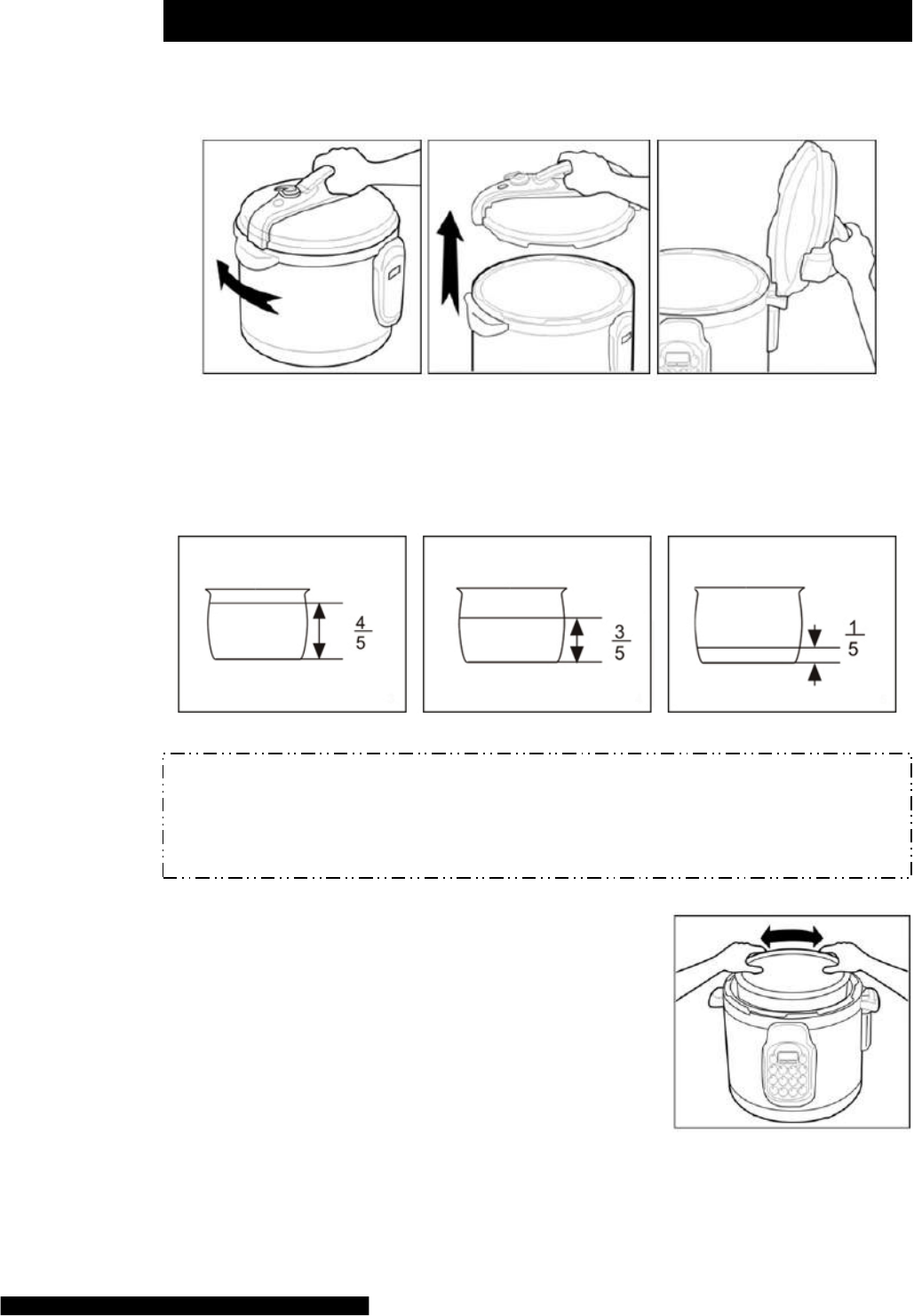 $\frac{4}{5}$

$\frac{3}{5}$

$\frac{1}{5}$