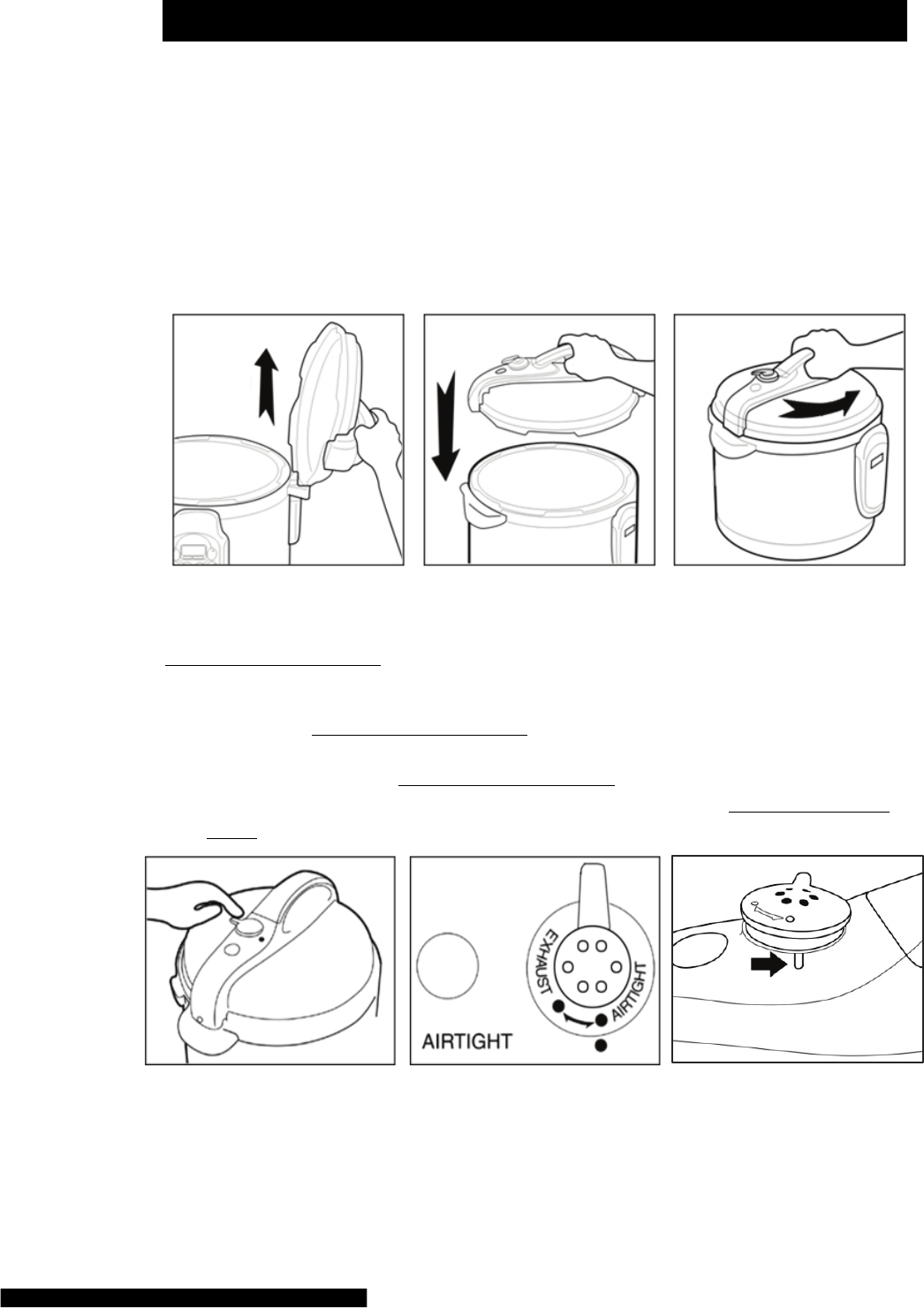 AIRTIGHT

EXHAUST

AIRTIGHT