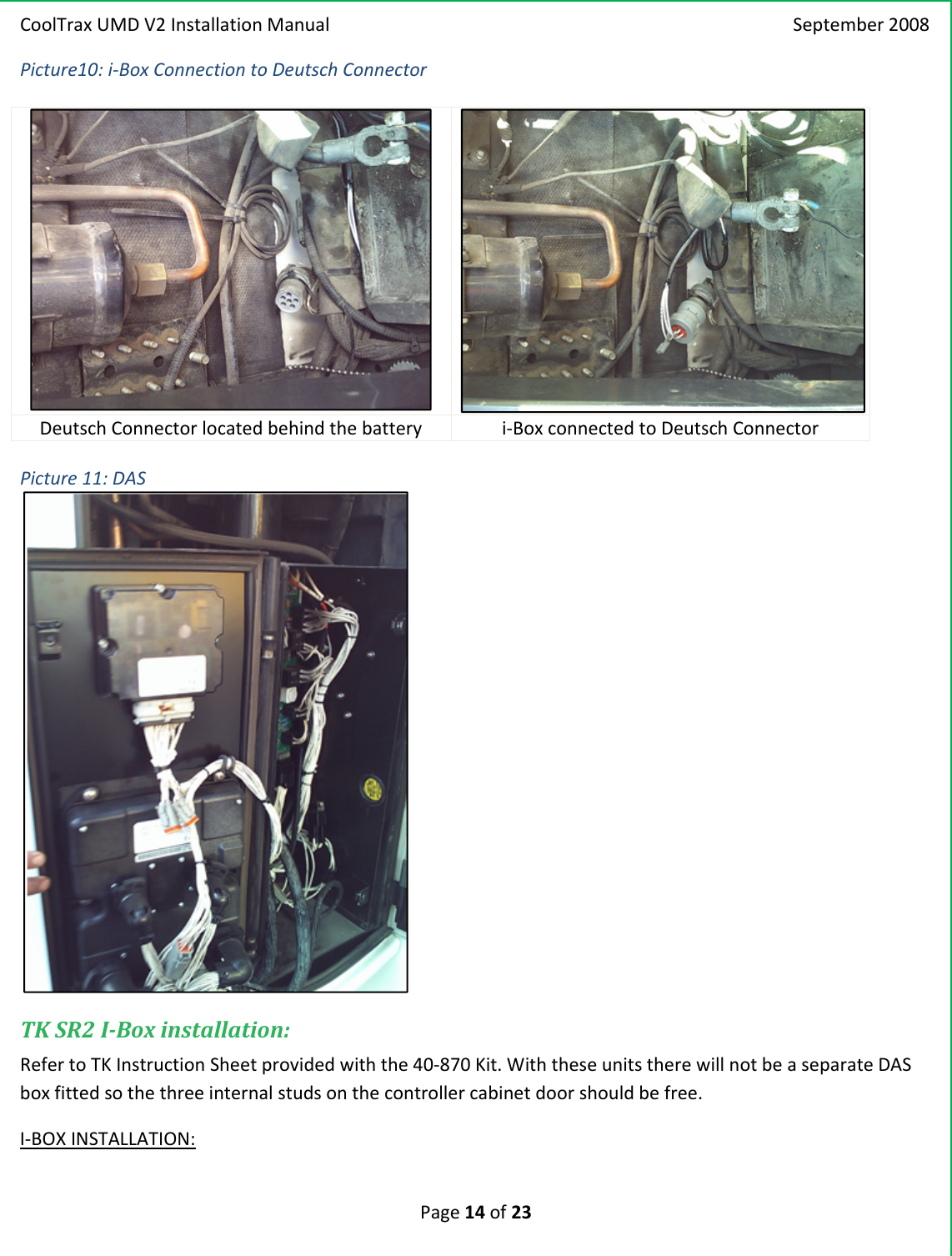 CoolTrax UMD V2 Installation Manual September 2008

Picture10: i-Box Connection to Deutsch Connector

| Deutsch Connector located behind the battery | i-Box connected to Deutsch Connector |
|---|---|

Picture 11: DAS

TK SR2 I-Box installation:

Refer to TK Instruction Sheet provided with the 40-870 Kit. With these units there will not be a separate DAS box fitted so the three internal studs on the controller cabinet door should be free.

I-BOX INSTALLATION:

Page 14 of 23