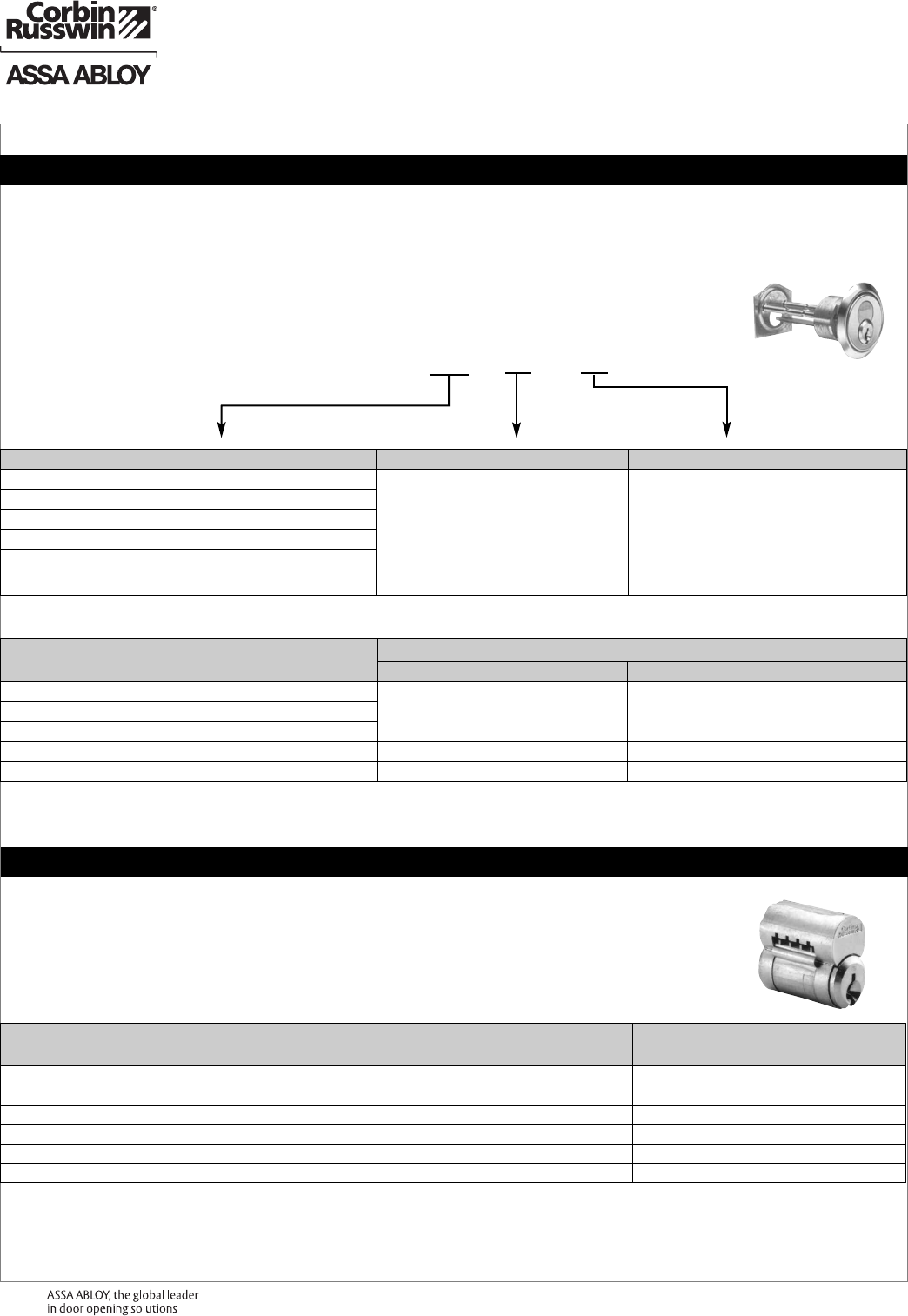 Corbin Russwin®

ASSA ABLOY

ASSA ABLOY, the global leader in door opening solutions