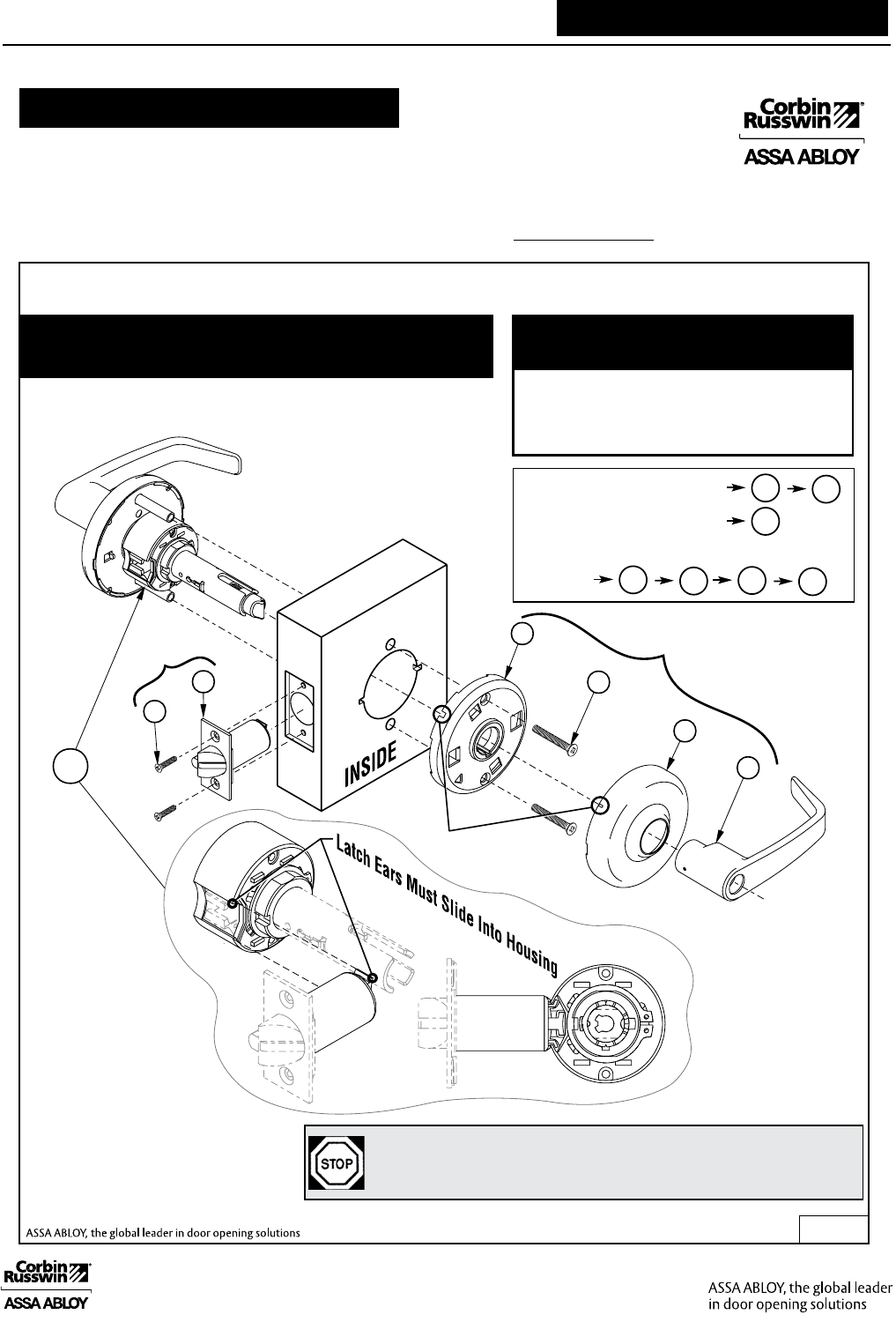 Corbin Russwin
ASSA ABLOY

INSIDE

Latch Ears Must Slide Into Housing

STOP

ASSA ABLOY, the global leader in door opening solutions

Corbin Russwin
ASSA ABLOY

ASSA ABLOY, the global leader in door opening solutions