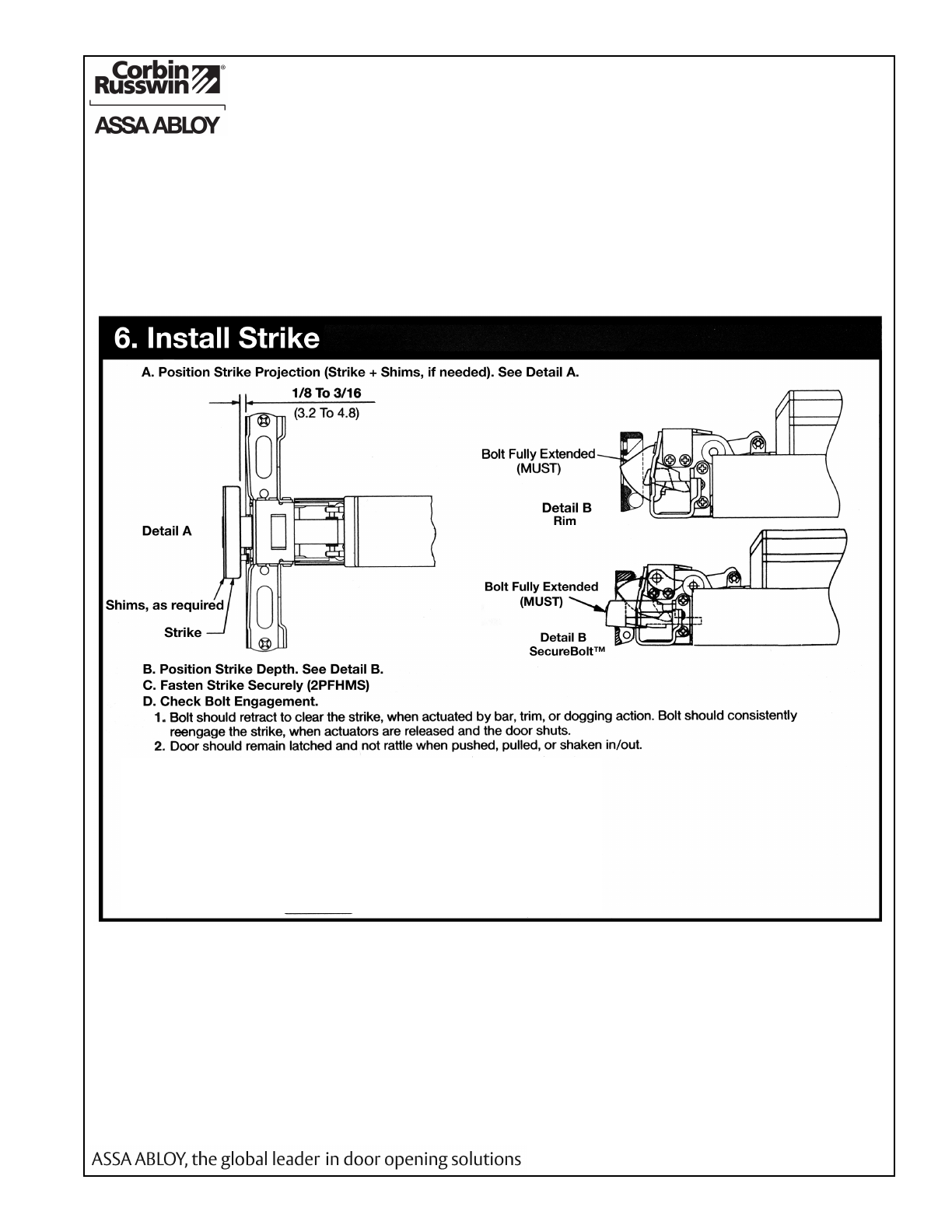 Corbin Russwin®
ASSA ABLOY

6. Install Strike

A. Position Strike Projection (Strike + Shims, if needed). See Detail A.

1/8 To 3/16
(3.2 To 4.8)

Detail A

Shims, as required

Strike

Bolt Fully Extended
(MUST)

Detail B
Rim

Bolt Fully Extended
(MUST)

Detail B
SecureBolt™

B. Position Strike Depth. See Detail B.
C. Fasten Strike Securely (2PFHMS)
D. Check Bolt Engagement.
1. Bolt should retract to clear the strike, when actuated by bar, trim, or dogging action. Bolt should consistently reengage the strike, when actuators are released and the door shuts.
2. Door should remain latched and not rattle when pushed, pulled, or shaken in/out.

ASSA ABLOY, the global leader in door opening solutions