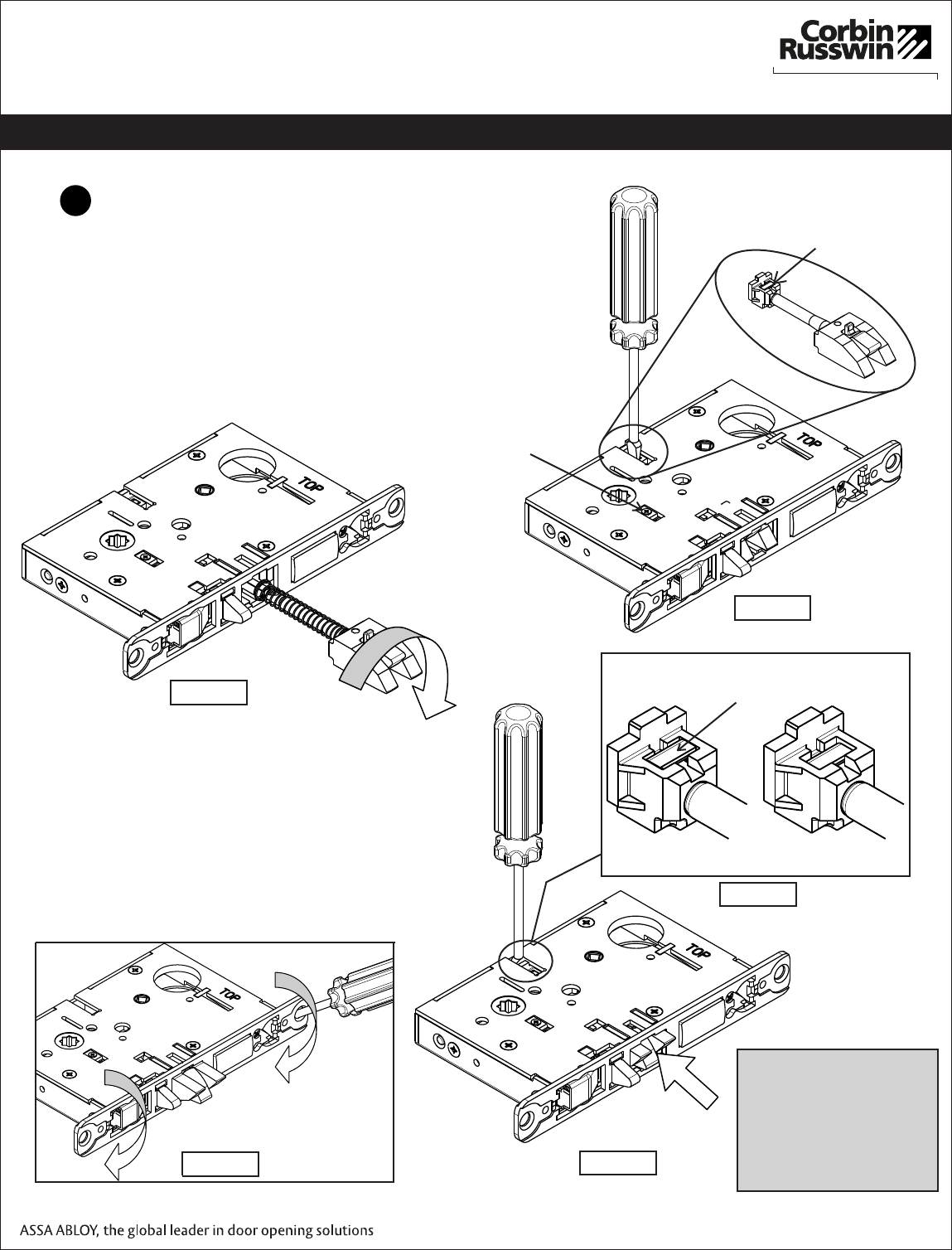 Corbin Russwin

TOP

TOP

TOP

TOP

ASSA ABLOY, the global leader in door opening solutions