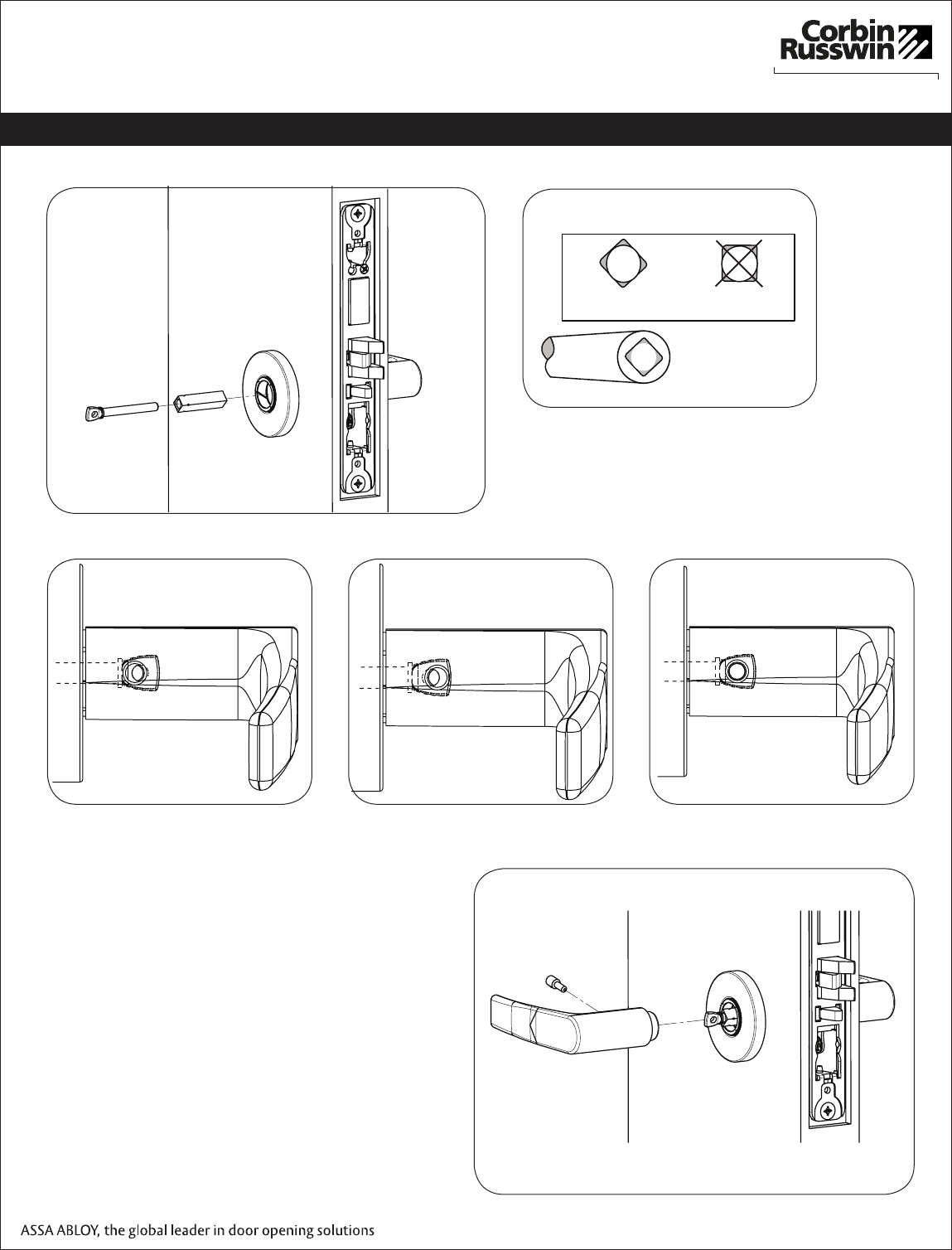 Corbin Russwin

ASSA ABLOY, the global leader in door opening solutions