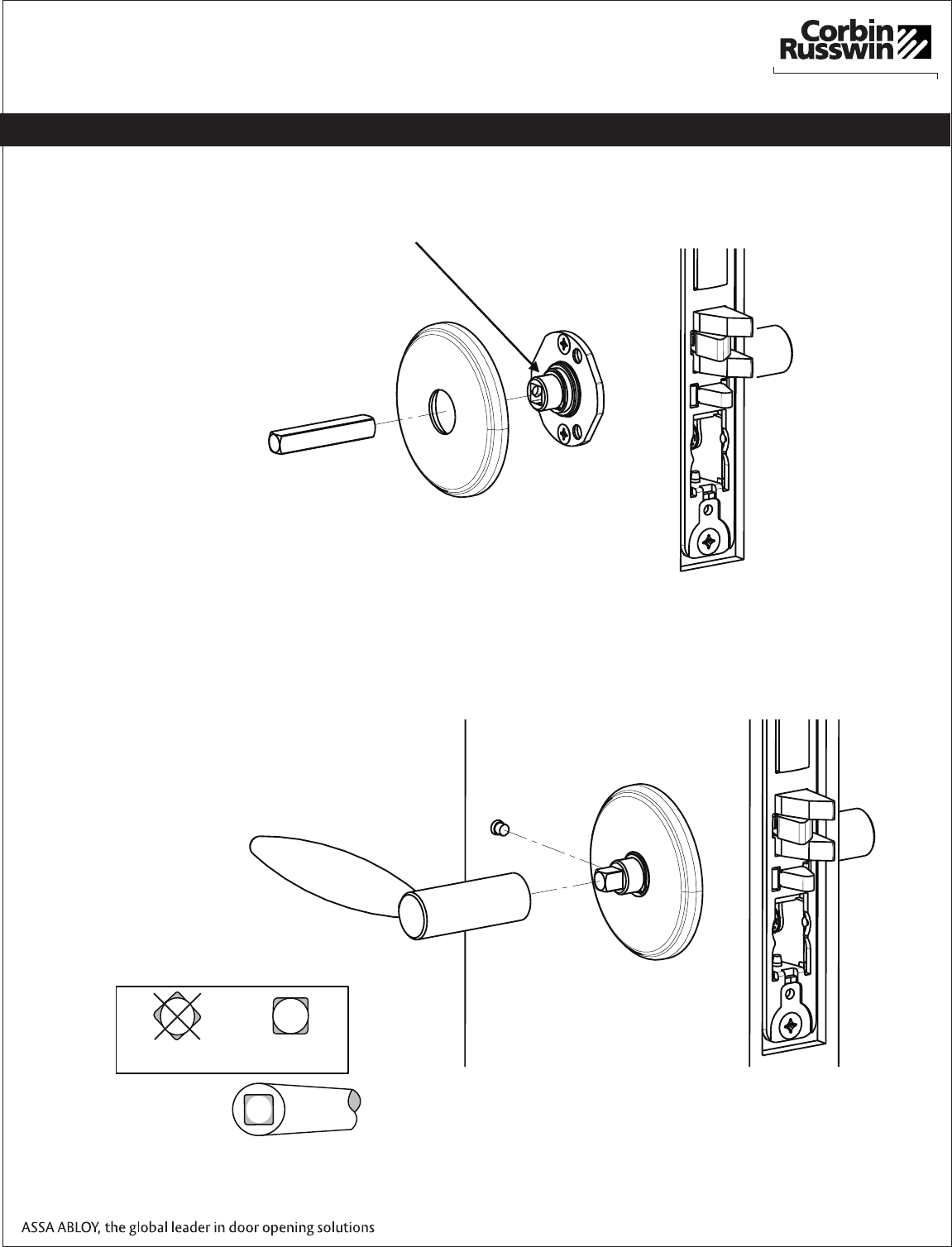 Corbin Russwin

ASSA ABLOY, the global leader in door opening solutions