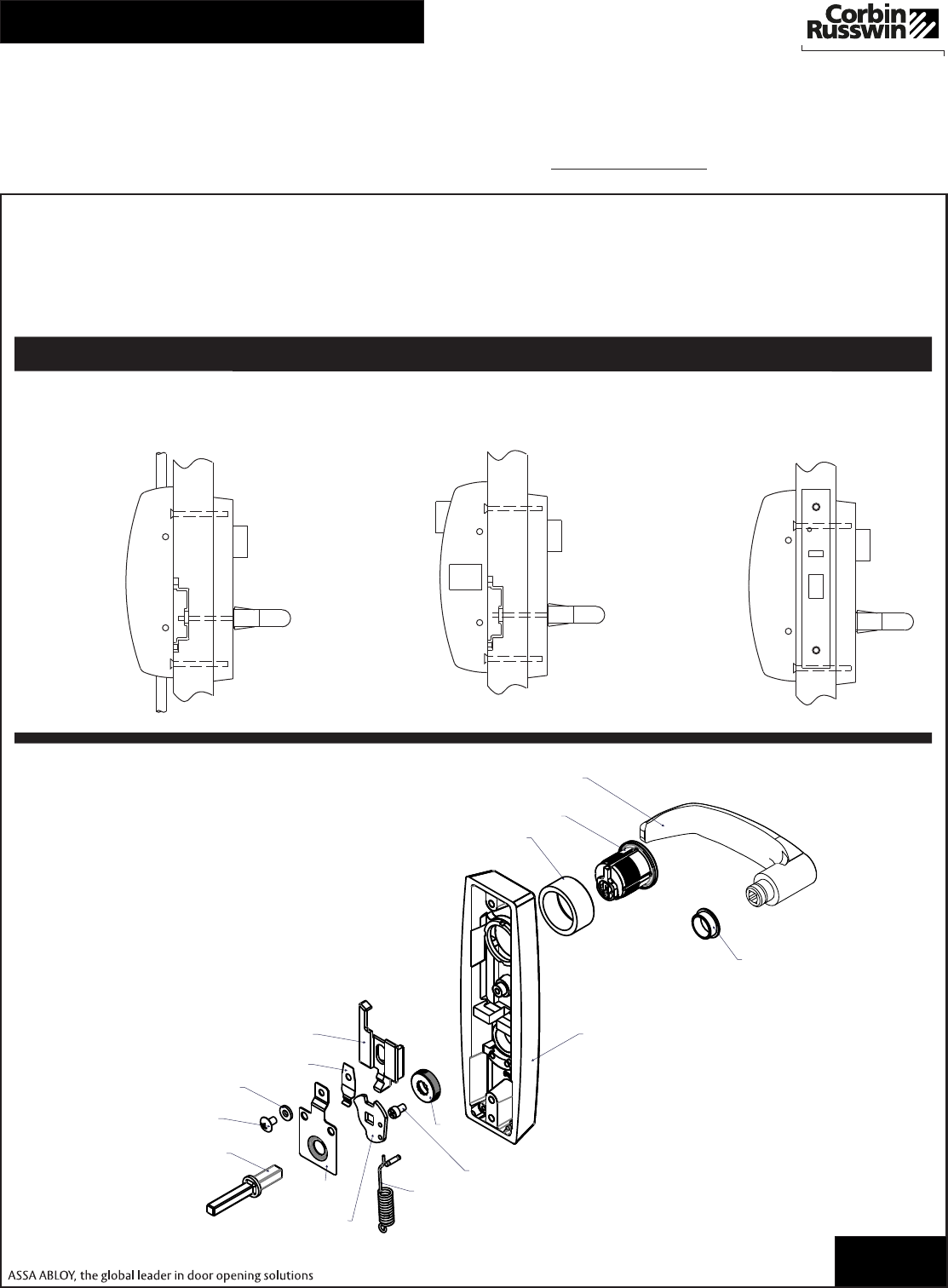 Corbin Russwin

ASSA ABLOY, the global leader in door opening solutions