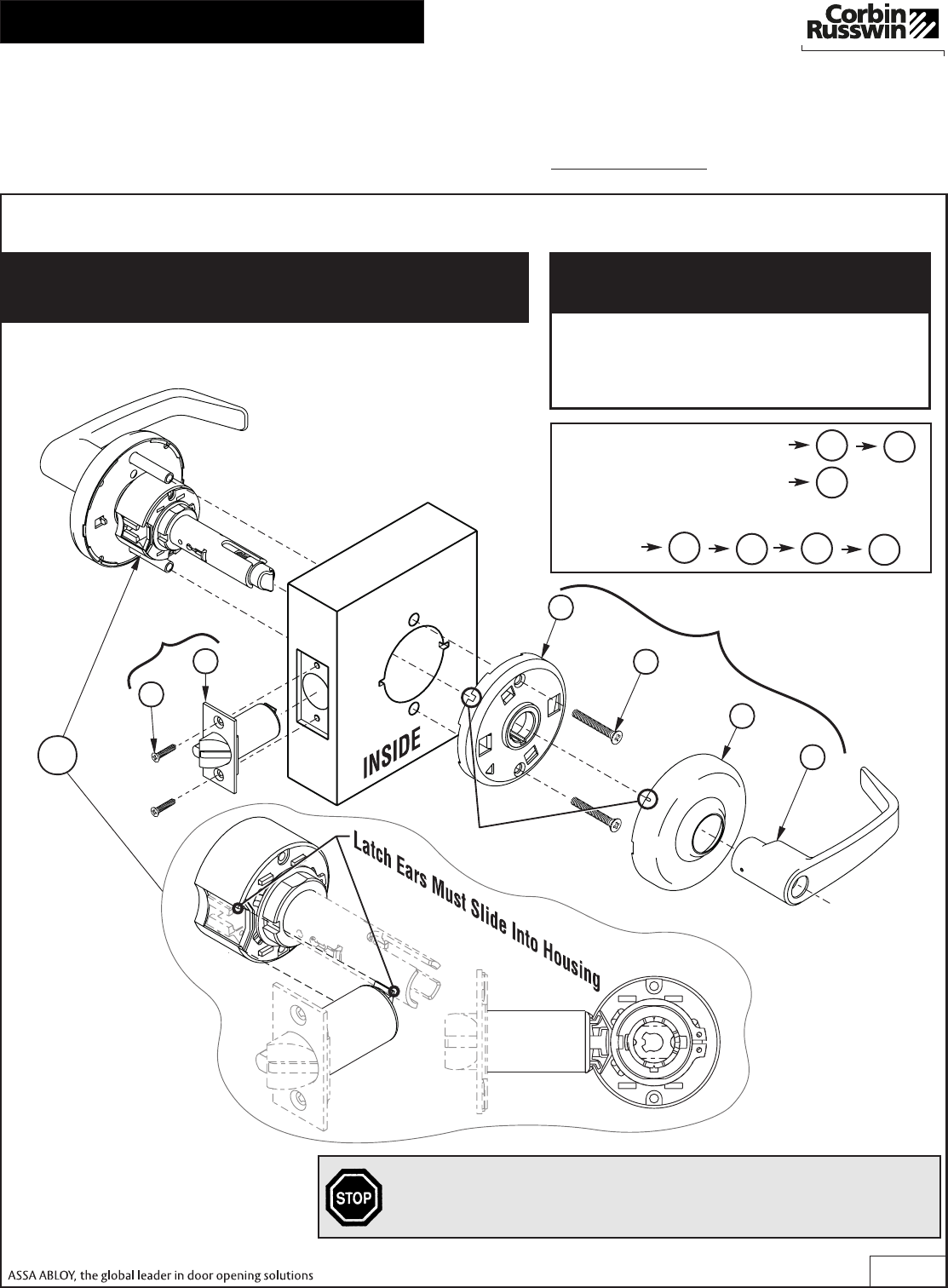 Corbin Russwin

INSIDE

Latch Ears Must Slide Into Housing

STOP

ASSA ABLOY, the global leader in door opening solutions