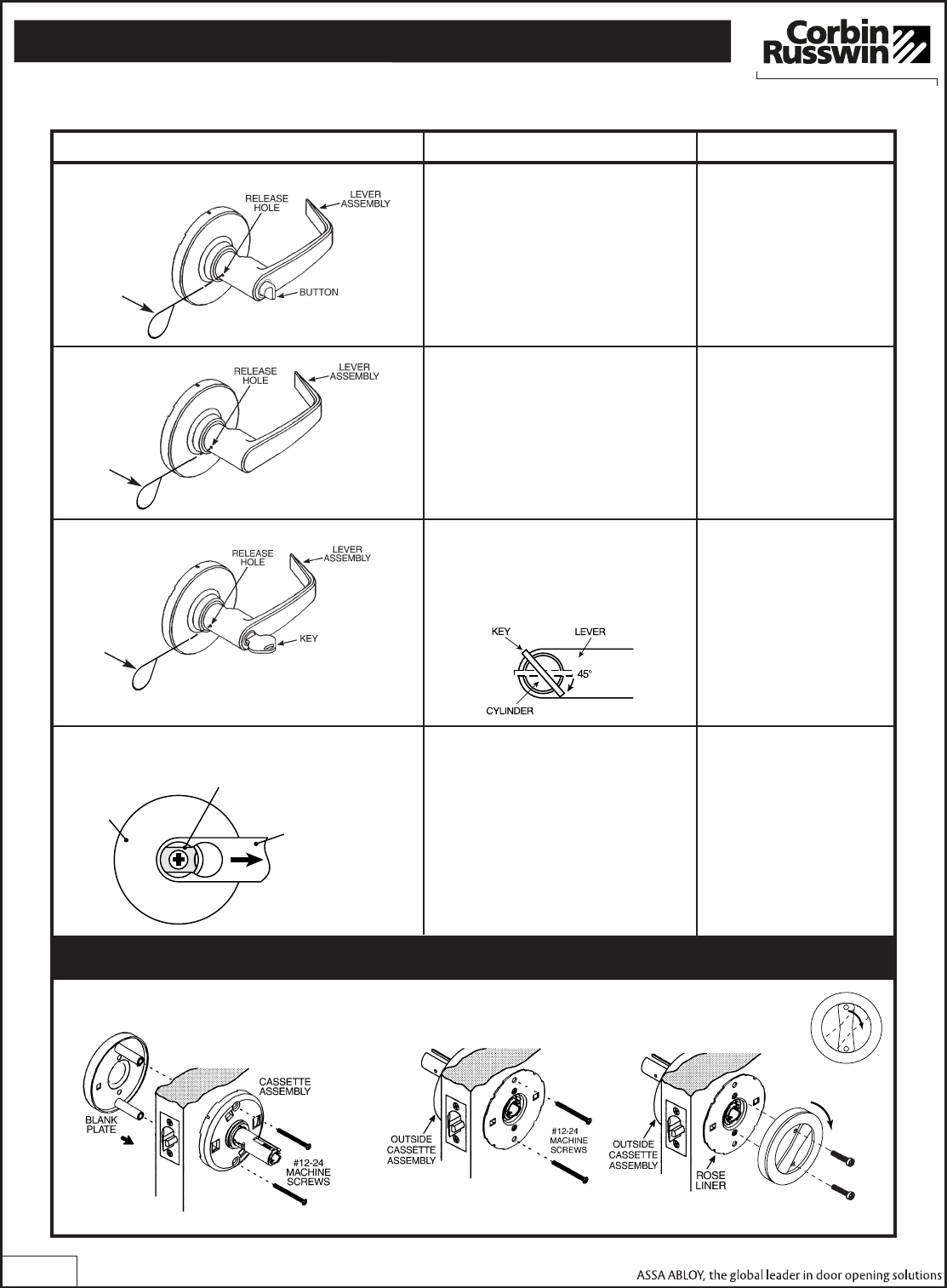 Corbin Russwin

RELEASE HOLE

LEVER ASSEMBLY

BUTTON

RELEASE HOLE

LEVER ASSEMBLY

RELEASE HOLE

LEVER ASSEMBLY

KEY

KEY

LEVER

45°

CYLINDER

CASSETTE ASSEMBLY

BLANK PLATE

#12-24 MACHINE SCREWS

OUTSIDE CASSETTE ASSEMBLY

#12-24 MACHINE SCREWS

OUTSIDE CASSETTE ASSEMBLY

ROSE LINER

ASSA ABLOY, the global leader in door opening solutions