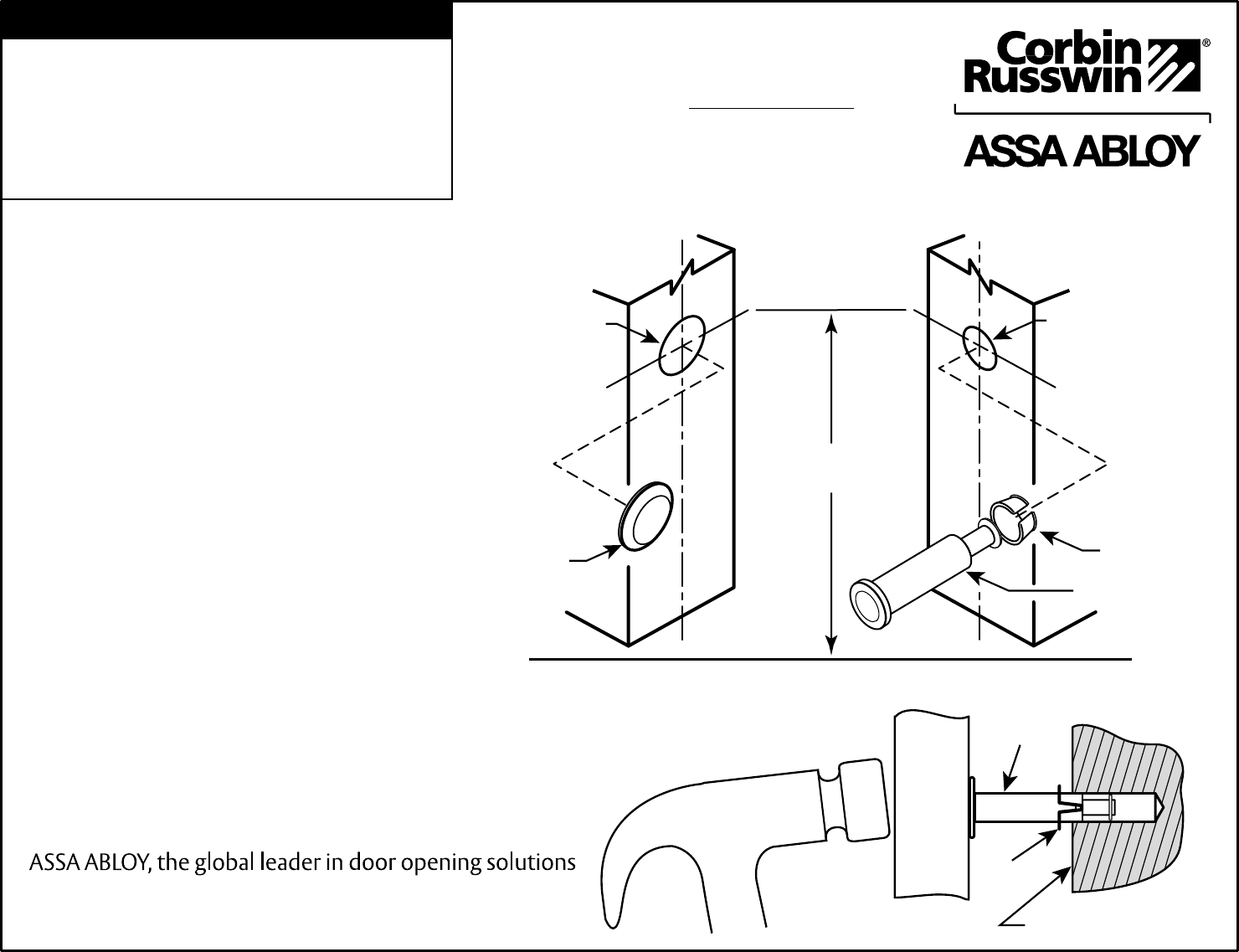 Corbin Russwin®

ASSA ABLOY

ASSA ABLOY, the global leader in door opening solutions