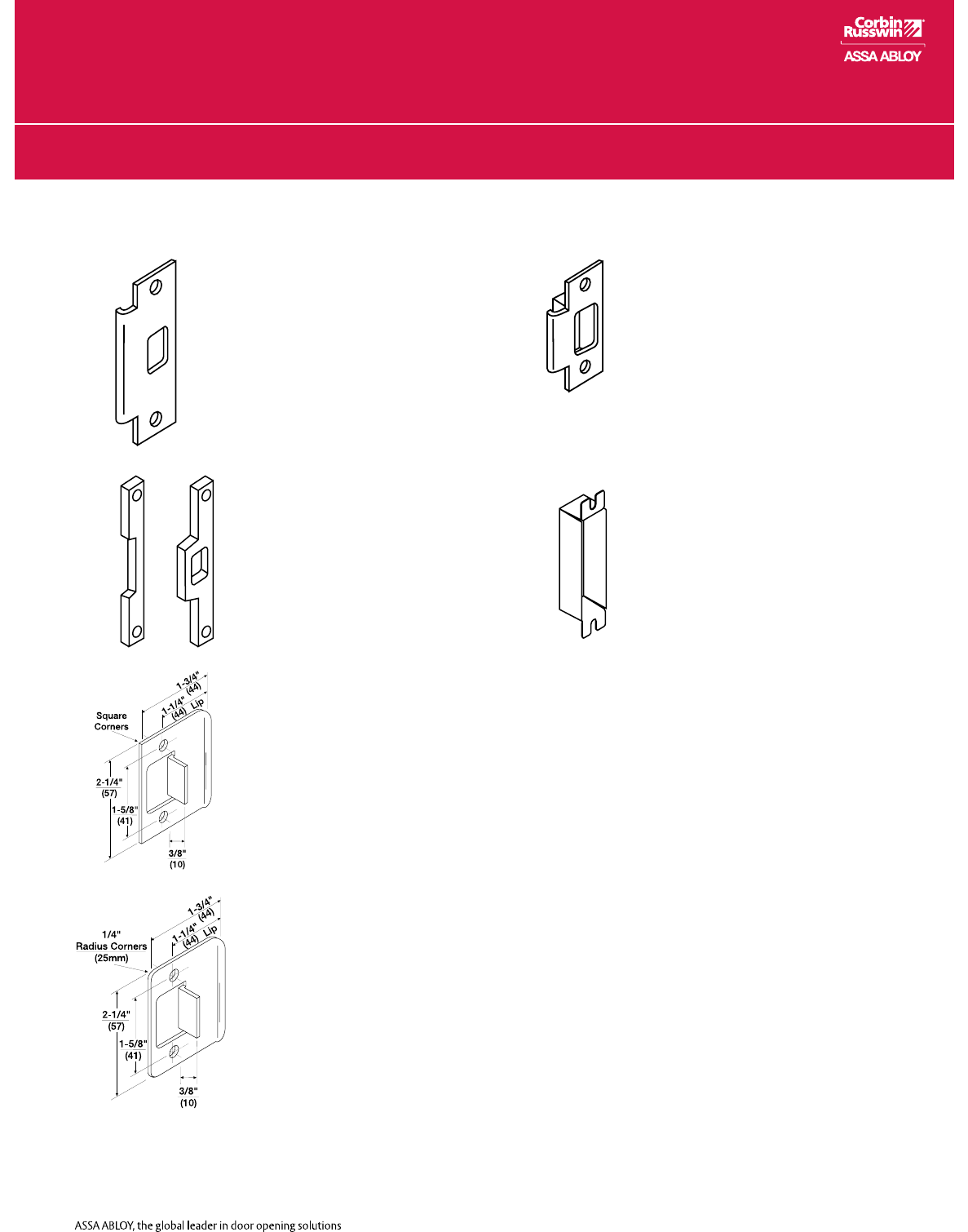 Corbin Russwin
ASSA ABLOY

1-3/4"
(44)
1-1/4"
(44)
Lip
Square Corners
2-1/4"
(57)
1-5/8"
(41)
3/8"
(10)

1-3/4"
(44)
1-1/4"
(44)
Lip
1/4"
Radius Corners
(25mm)
2-1/4"
(57)
1-5/8"
(41)
3/8"
(10)

ASSA ABLOY, the global leader in door opening solutions