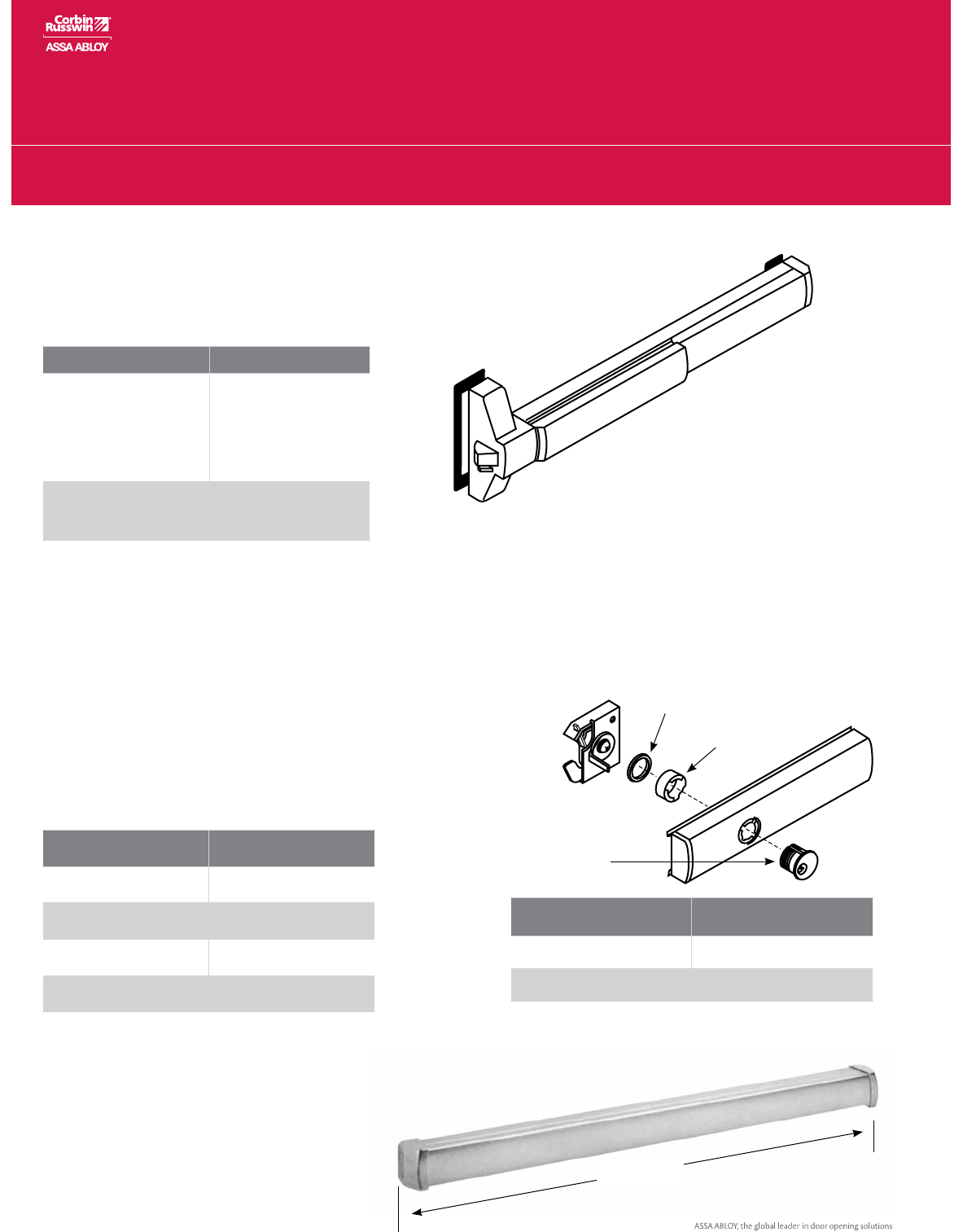 Corbin Russwin
ASSA ABLOY

ASSA ABLOY, the global leader in door opening solutions