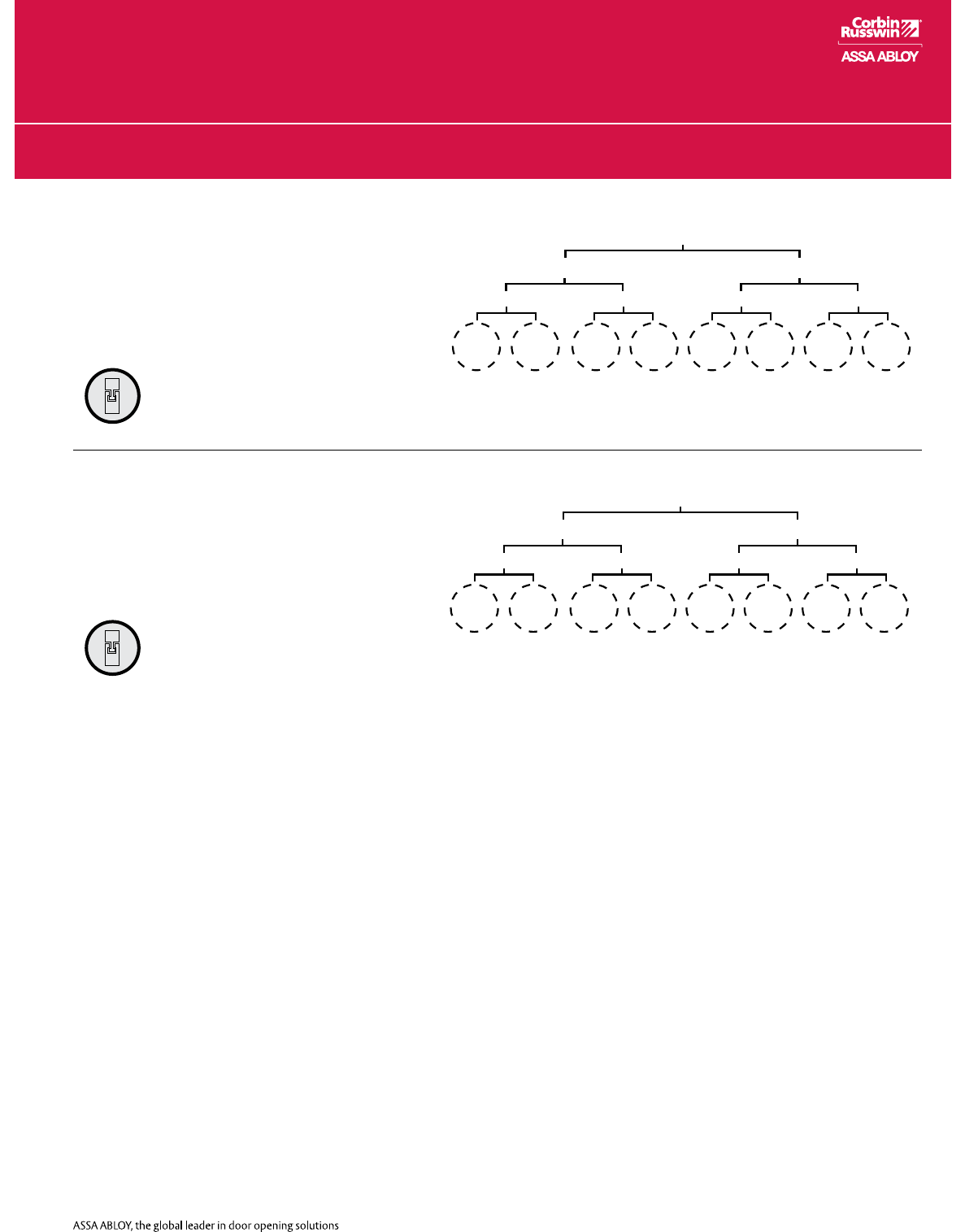 Corbin Russwin
ASSA ABLOY

ASSA ABLOY, the global leader in door opening solutions