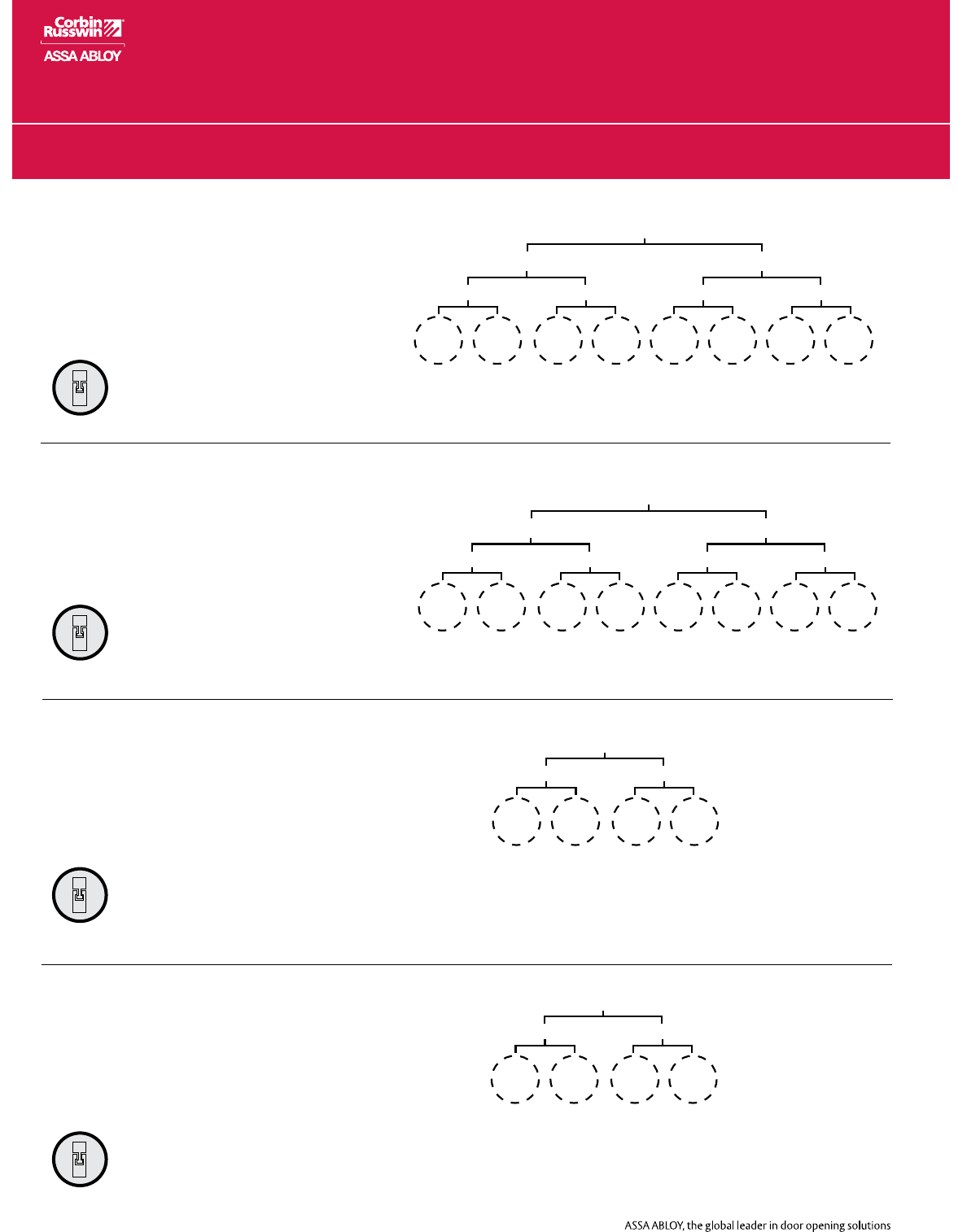 Corbin Russwin

ASSA ABLOY

ASSA ABLOY, the global leader in door opening solutions