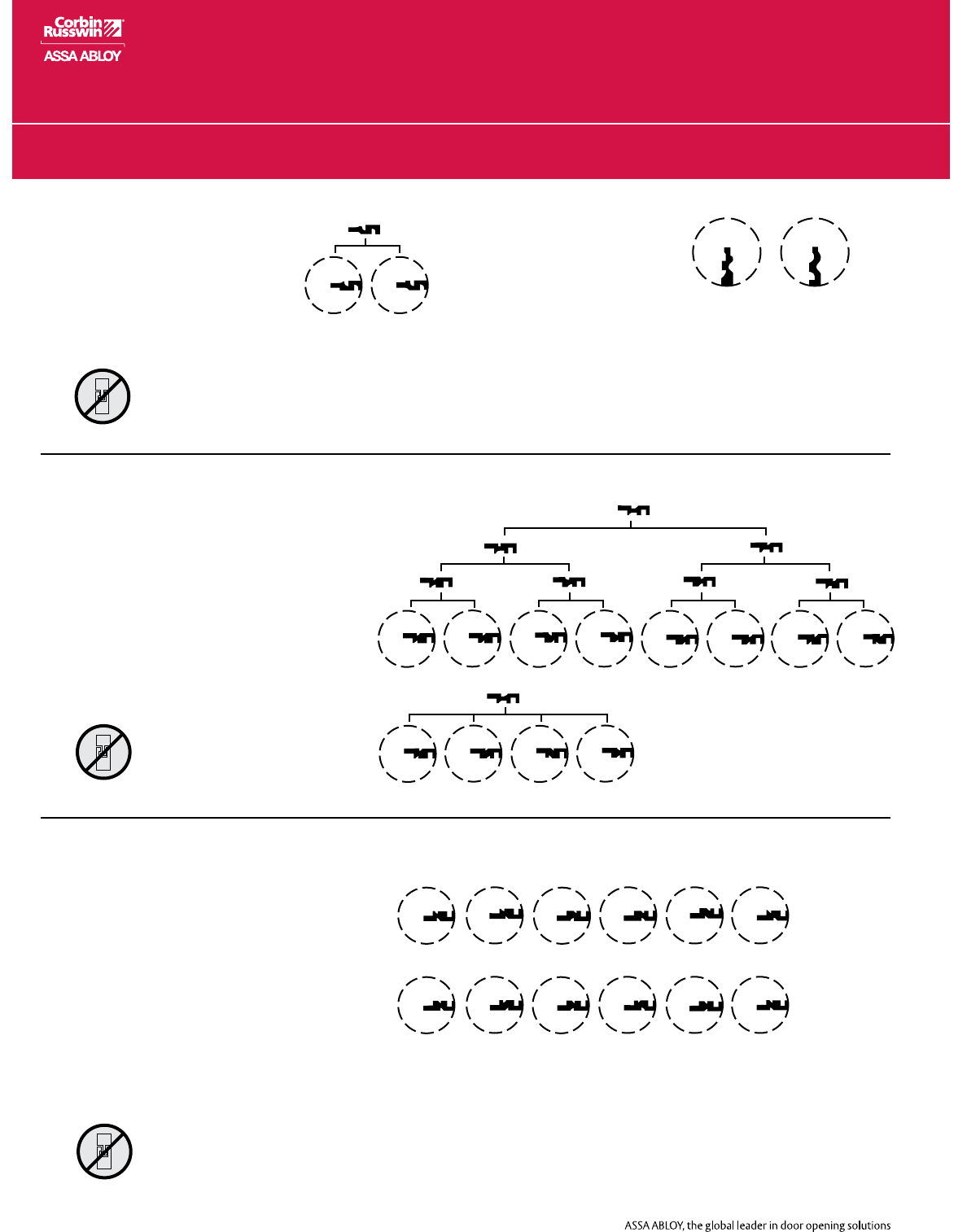 Corbin Russwin

ASSA ABLOY

ASSA ABLOY, the global leader in door opening solutions