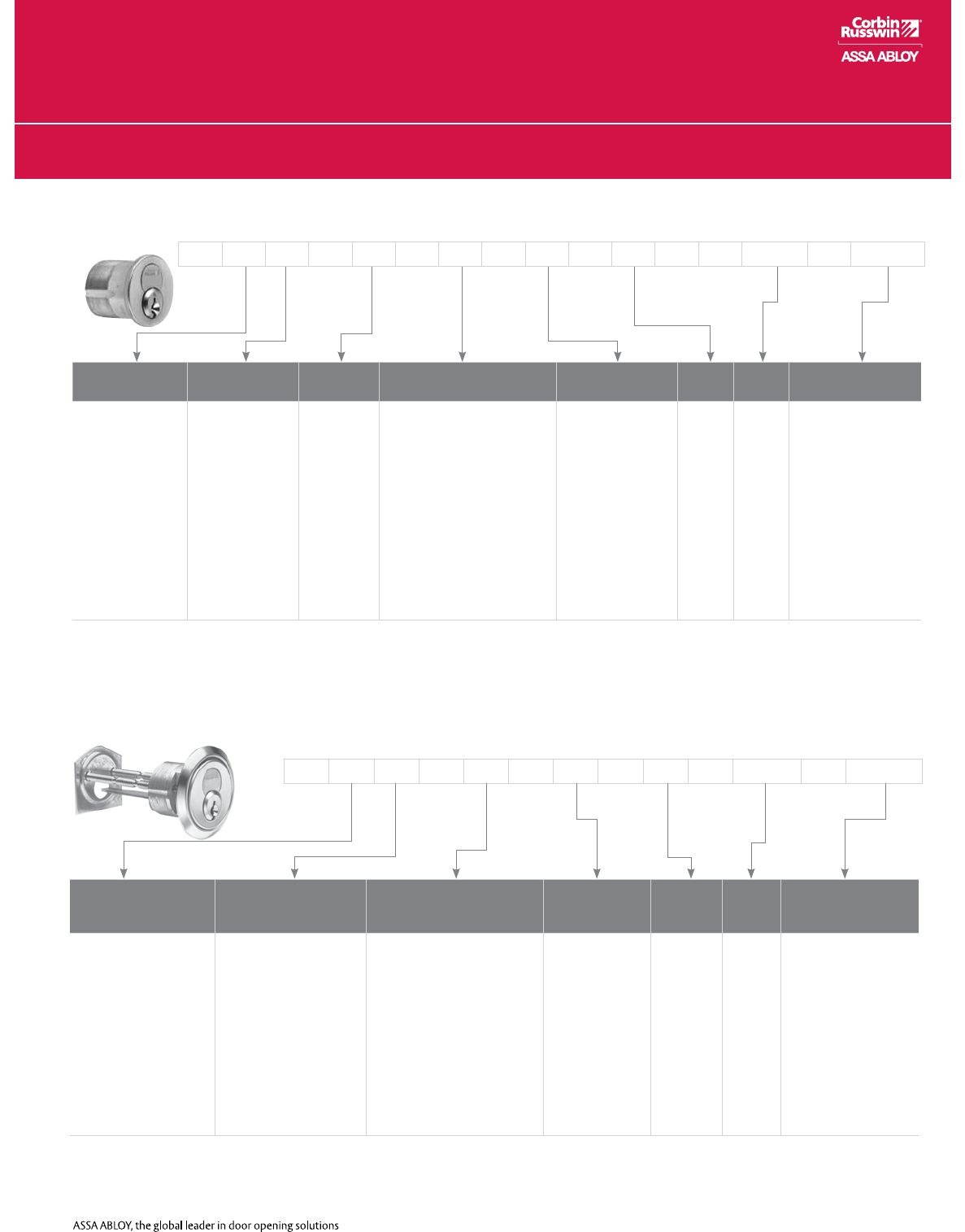 Corbin Russwin
ASSA ABLOY

ASSA ABLOY, the global leader in door opening solutions