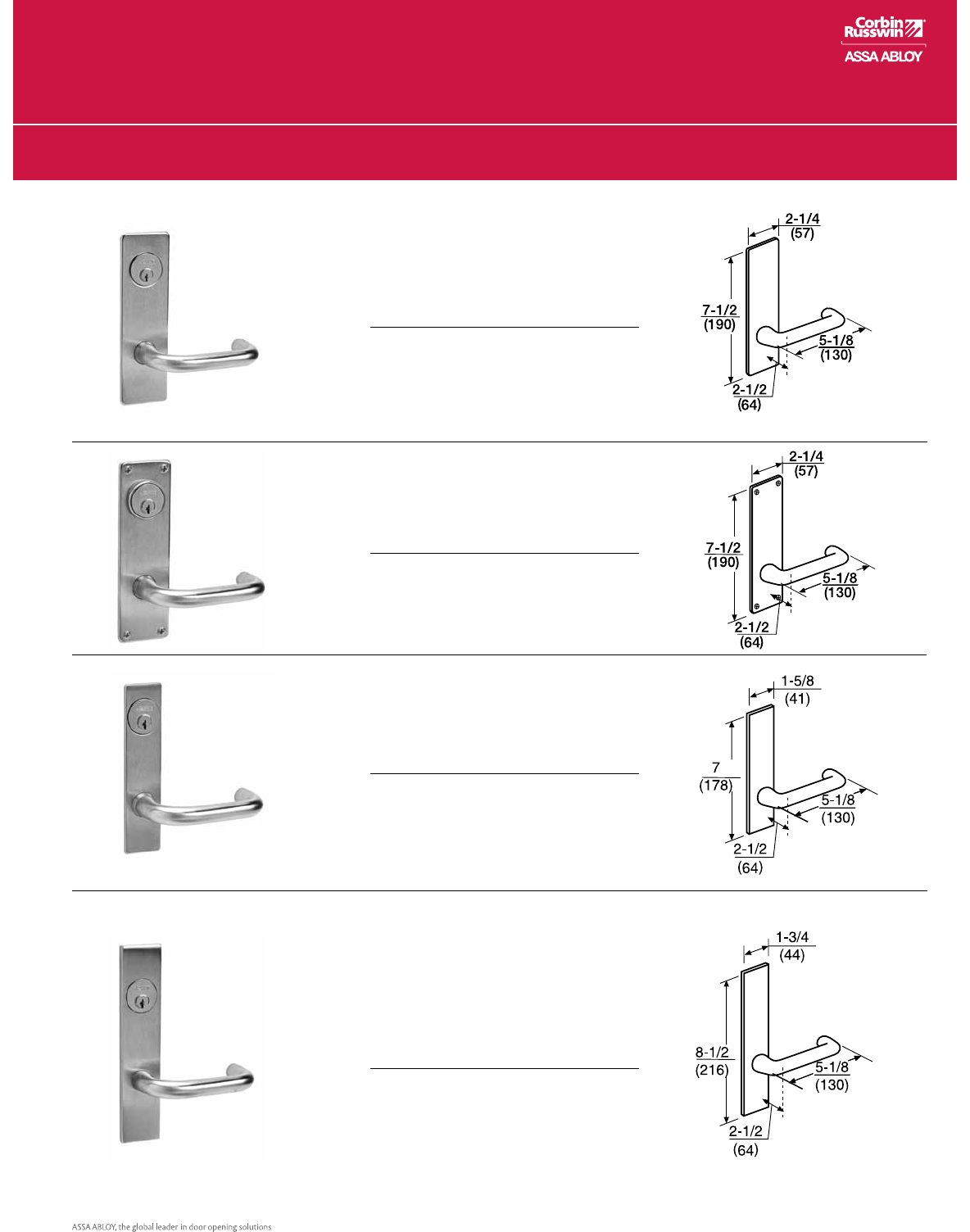 Corbin Russwin
ASSA ABLOY

2-1/4
(57)
7-1/2
(190)
5-1/8
(130)
2-1/2
(64)

2-1/4
(57)
7-1/2
(190)
5-1/8
(130)
2-1/2
(64)

1-5/8
(41)
7
(178)
5-1/8
(130)
2-1/2
(64)

1-3/4
(44)
8-1/2
(216)
5-1/8
(130)
2-1/2
(64)

ASSA ABLOY, the global leader in door opening solutions