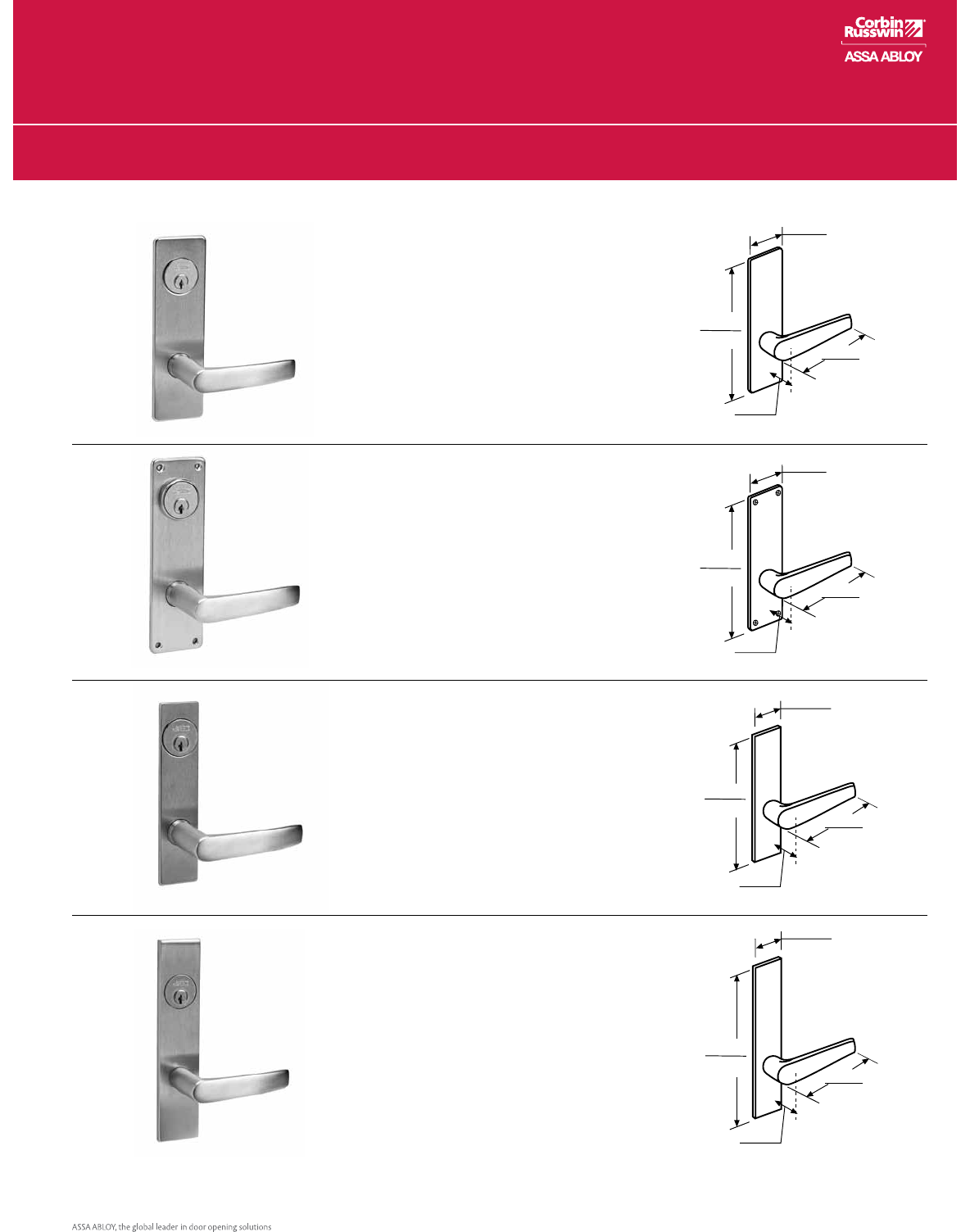 Corbin Russwin
ASSA ABLOY

ASSA ABLOY, the global leader in door opening solutions