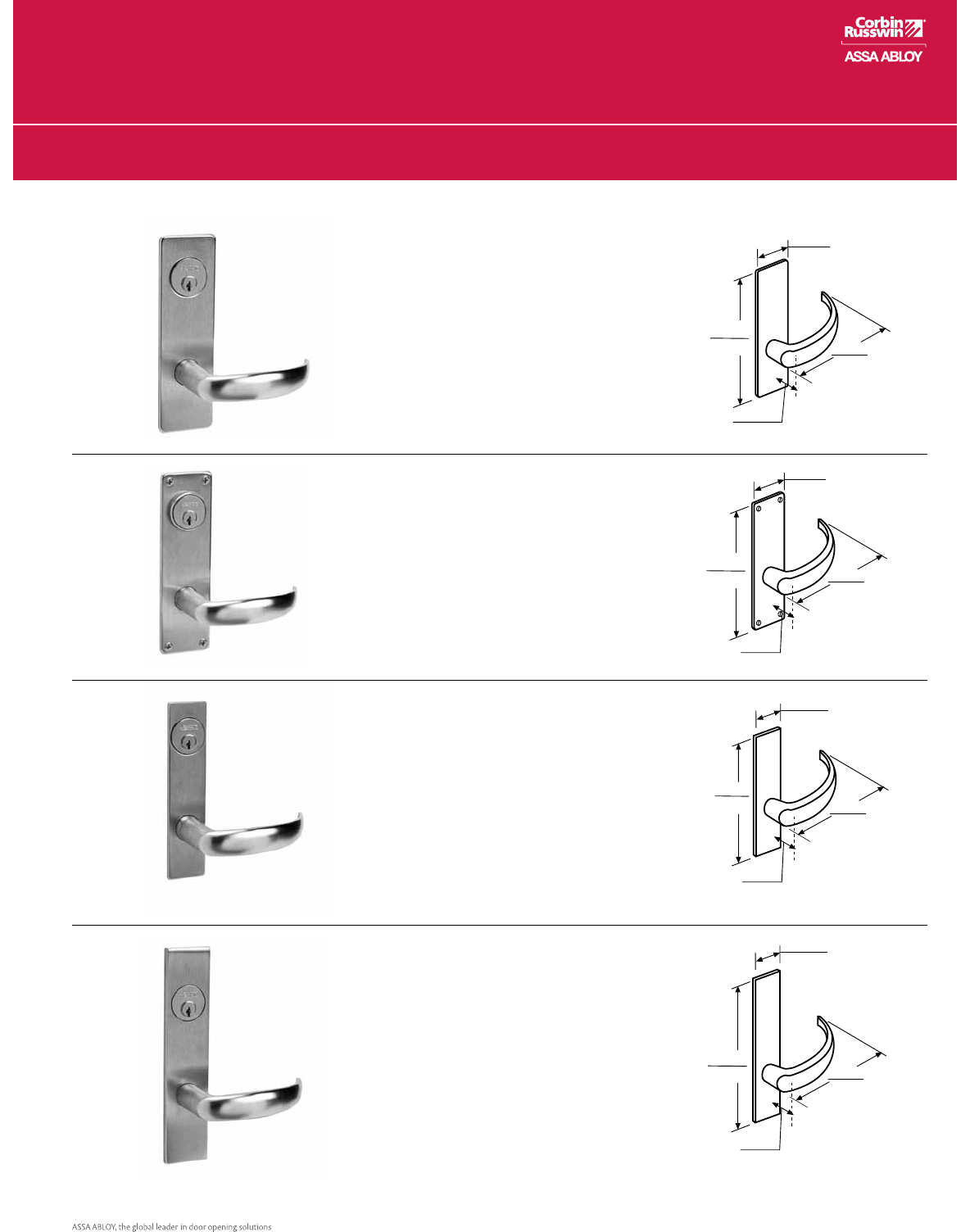 Corbin Russwin
ASSA ABLOY

ASSA ABLOY, the global leader in door opening solutions