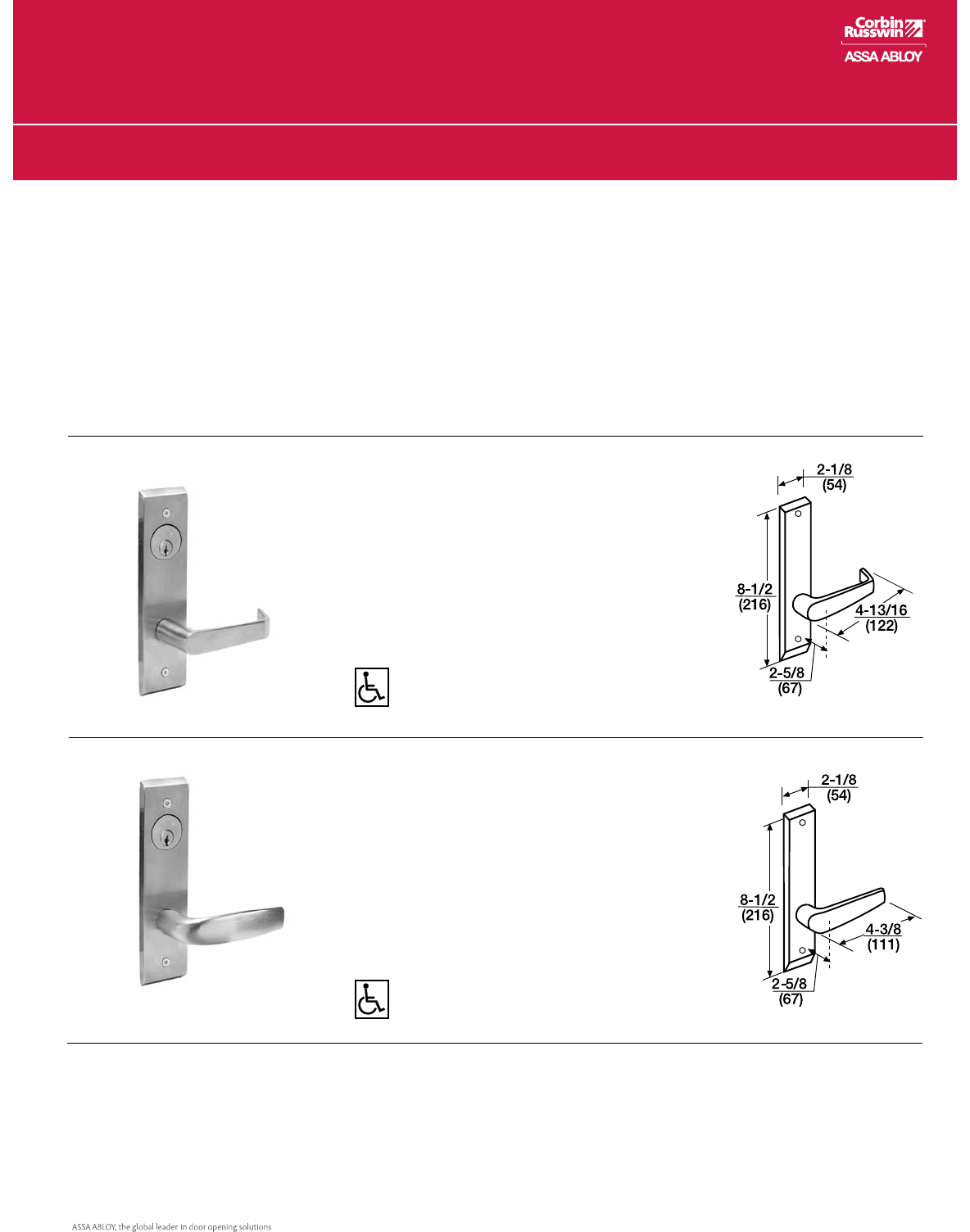 Corbin Russwin
ASSA ABLOY

2-1/8
(54)

8-1/2
(216)

4-13/16
(122)

2-5/8
(67)

2-1/8
(54)

8-1/2
(216)

4-3/8
(111)

2-5/8
(67)

ASSA ABLOY, the global leader in door opening solutions