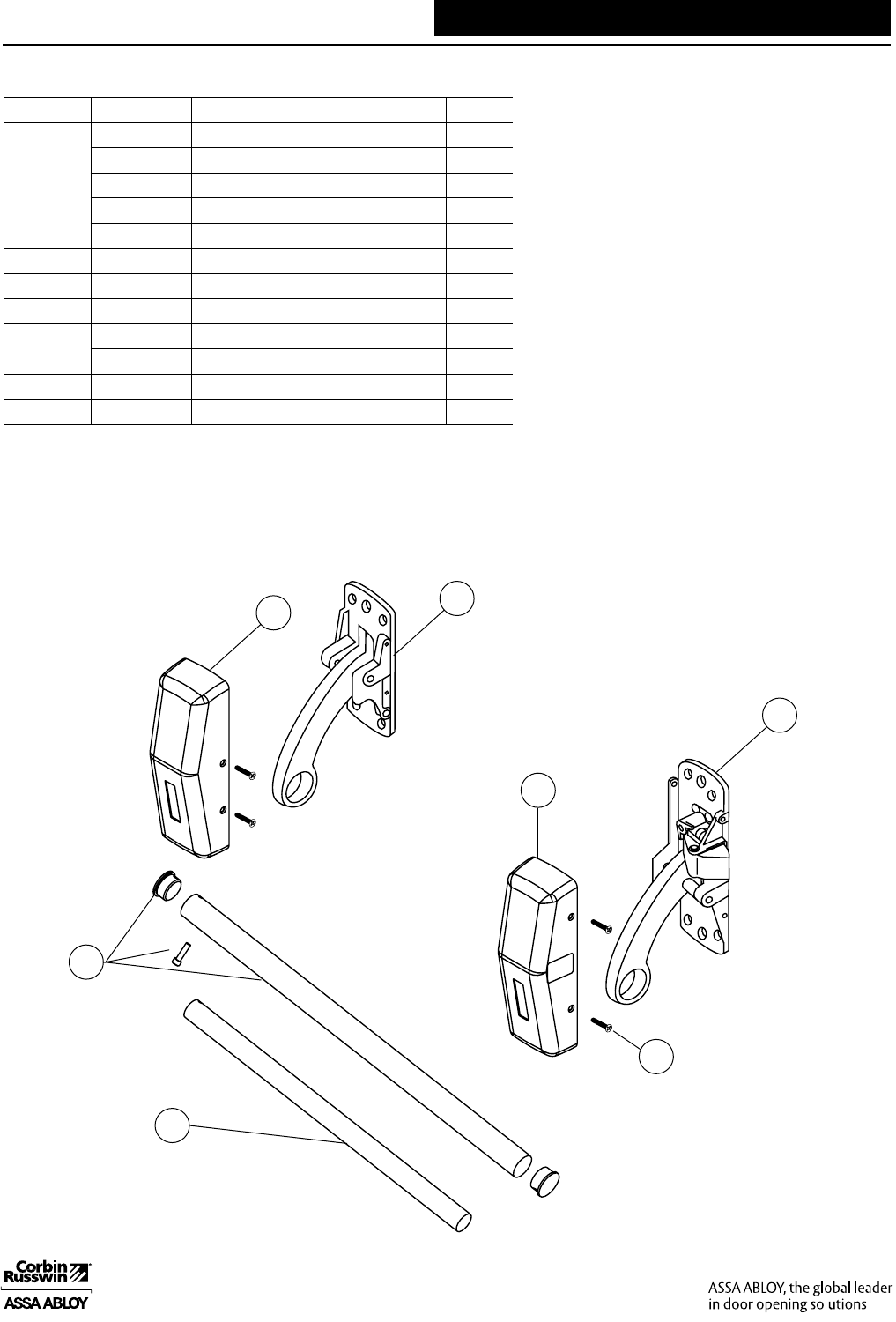 Corbin Russwin
ASSA ABLOY

ASSA ABLOY, the global leader in door opening solutions