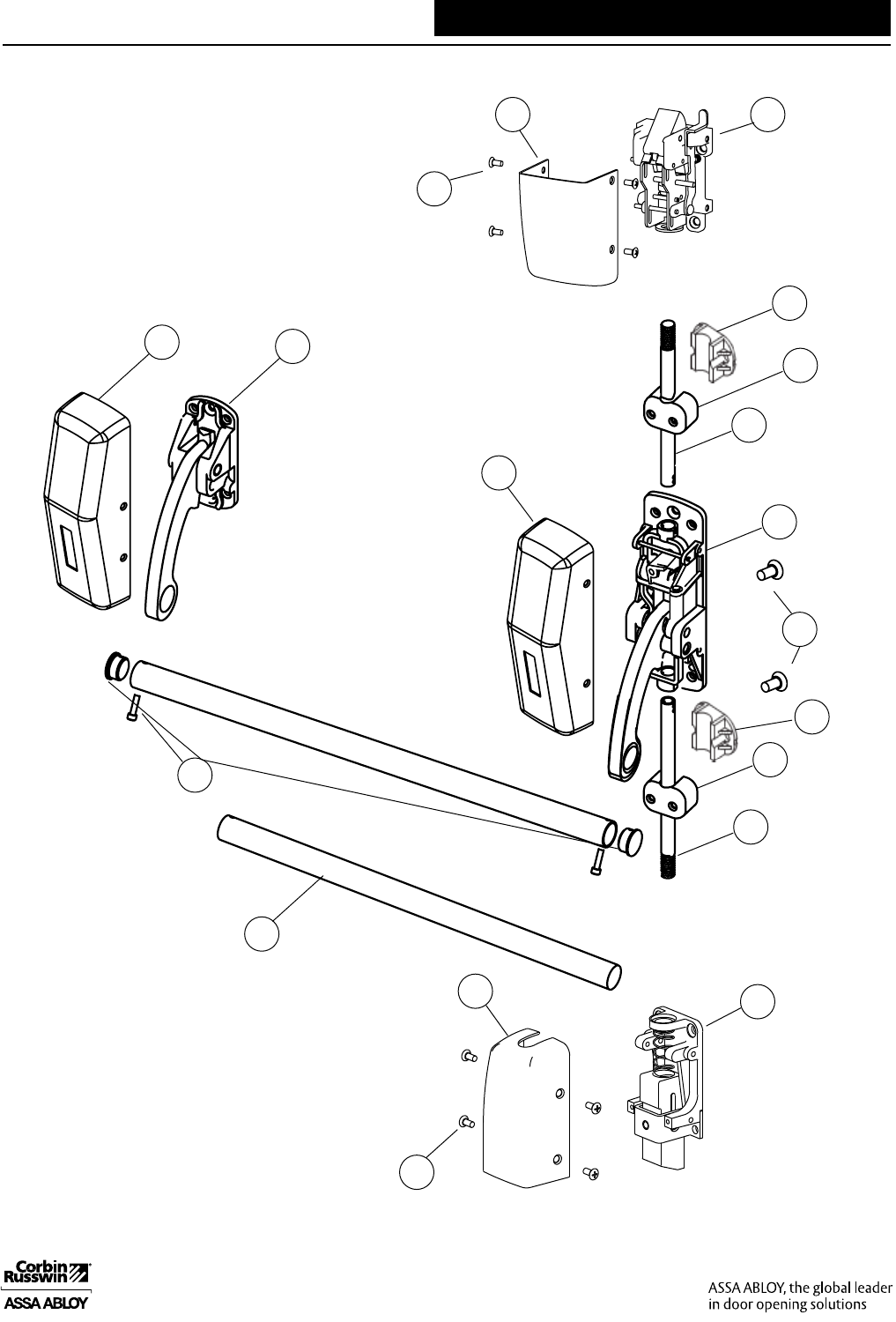 Corbin Russwin
ASSA ABLOY

ASSA ABLOY, the global leader in door opening solutions