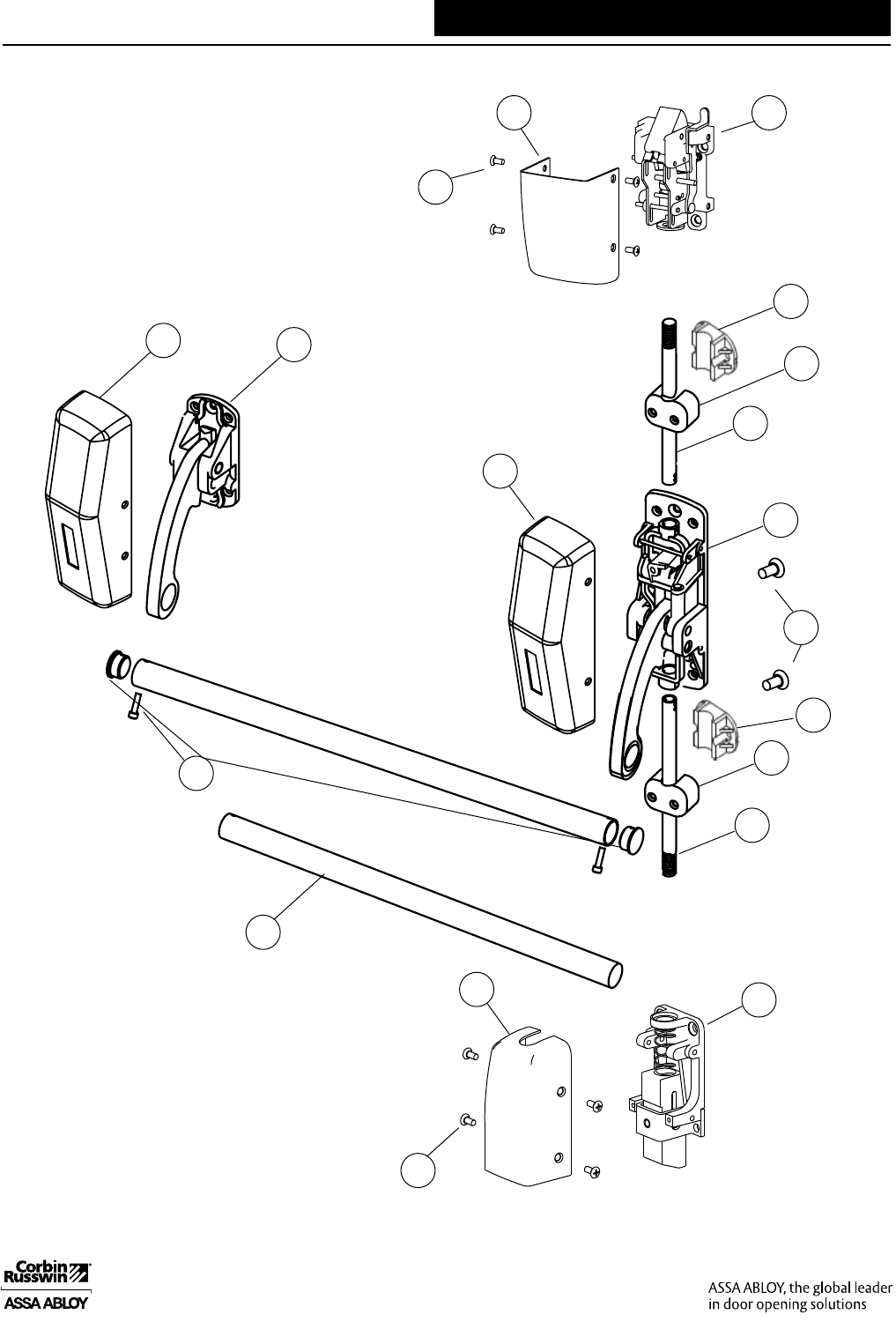 Corbin Russwin
ASSA ABLOY

ASSA ABLOY, the global leader in door opening solutions