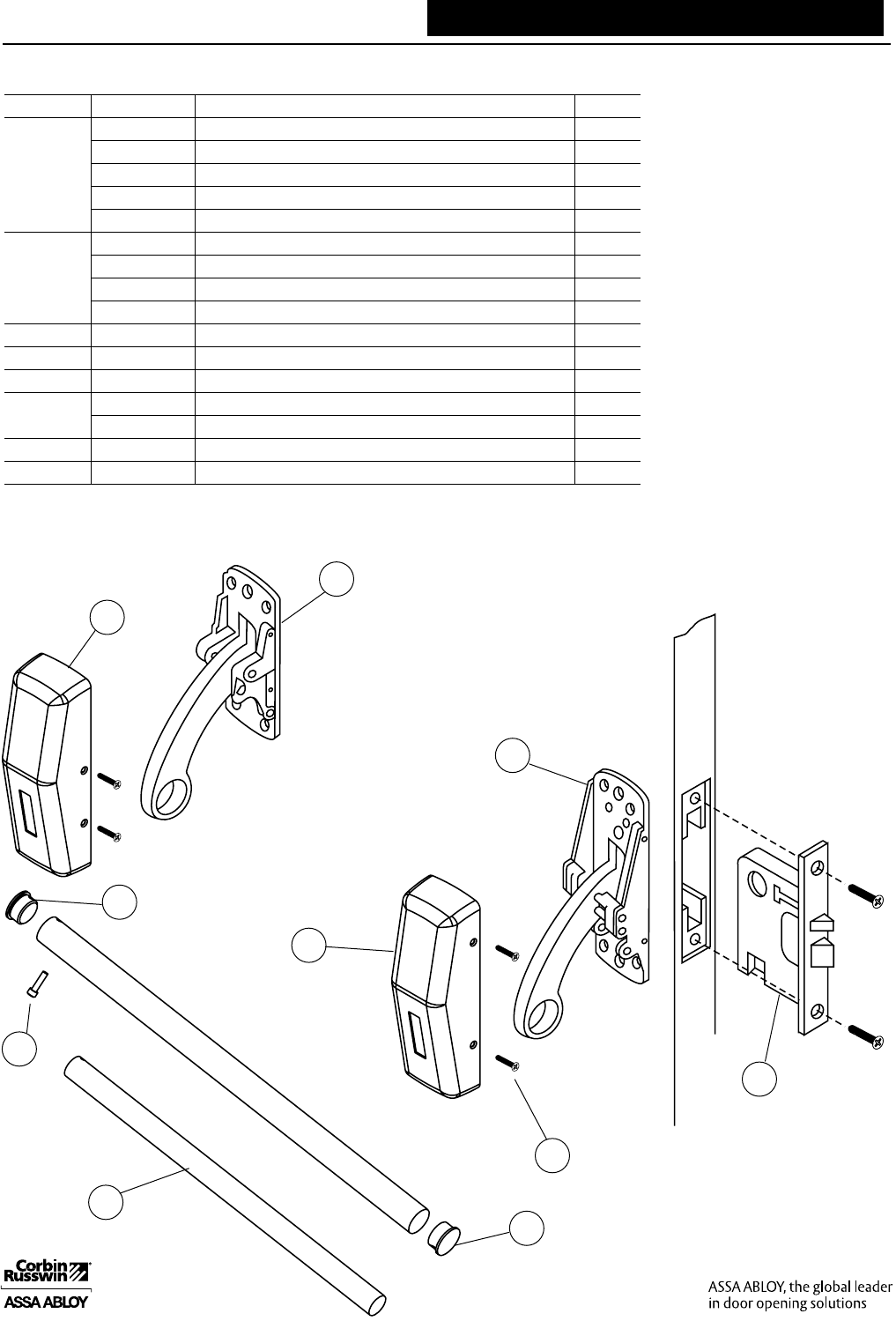 Corbin Russwin

ASSA ABLOY

ASSA ABLOY, the global leader in door opening solutions