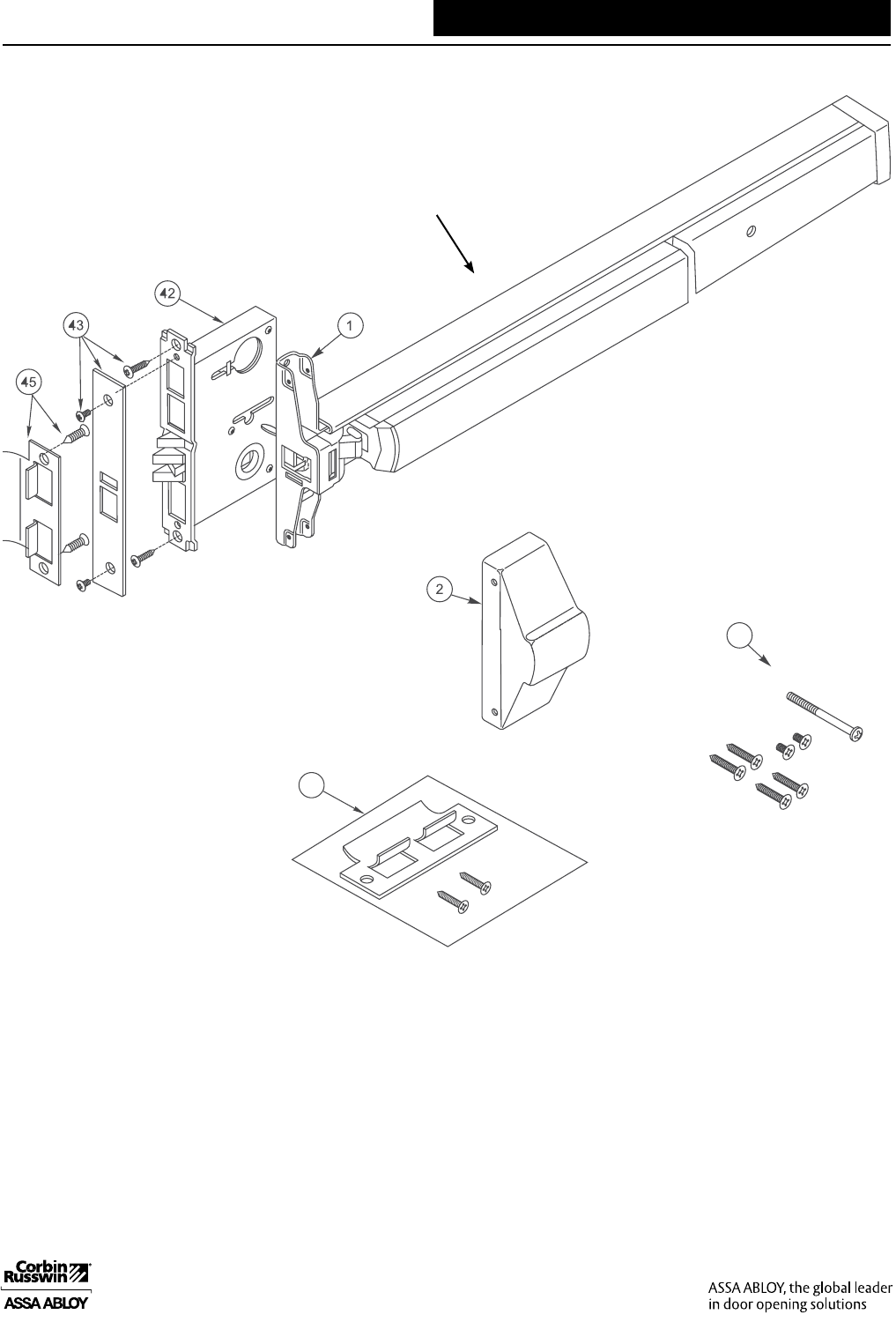 42

43

45

1

2

Corbin Russwin

ASSA ABLOY

ASSA ABLOY, the global leader in door opening solutions