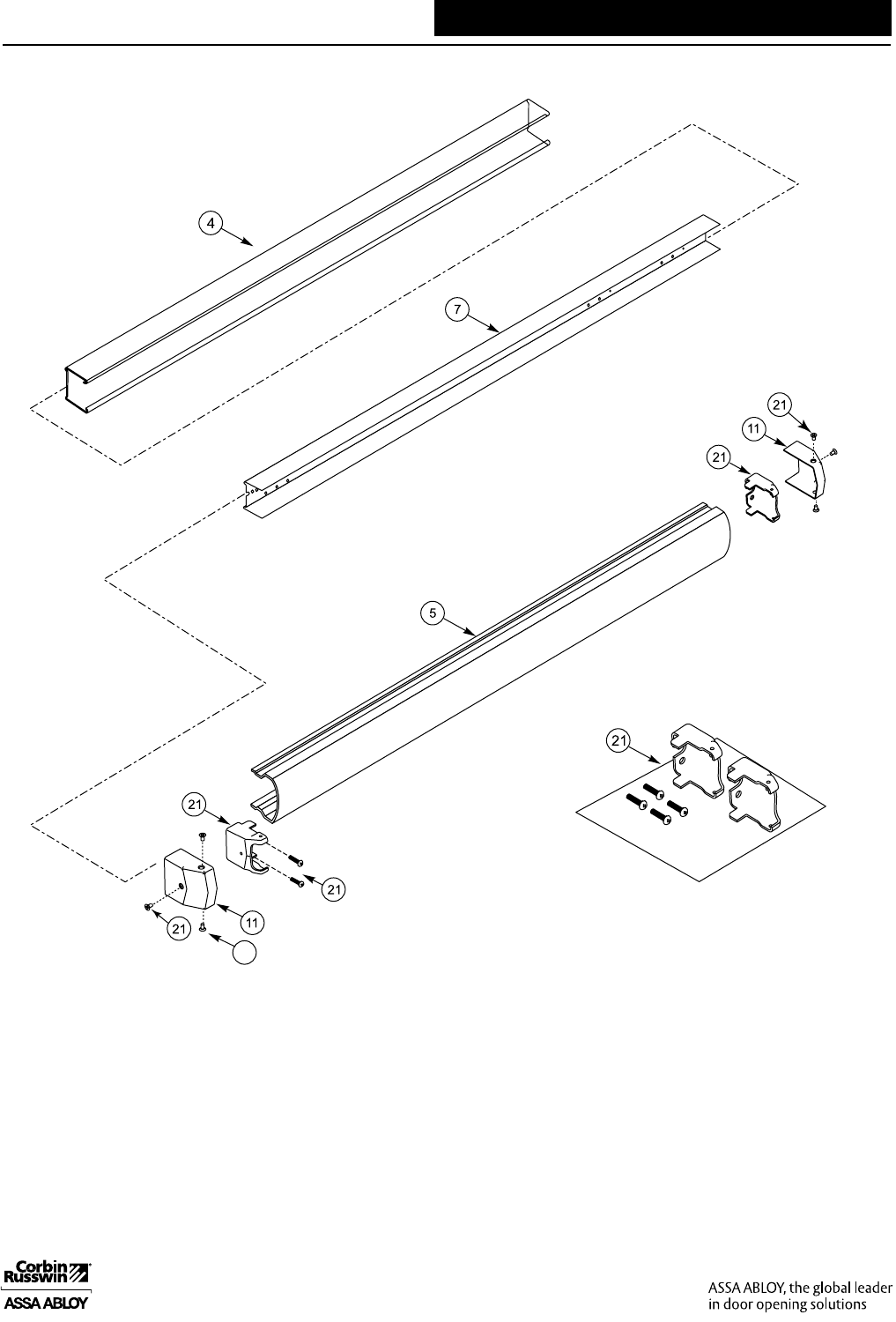 4

7

21

11

21

5

21

21

21

11

21

Corbin Russwin

ASSA ABLOY

ASSA ABLOY, the global leader in door opening solutions