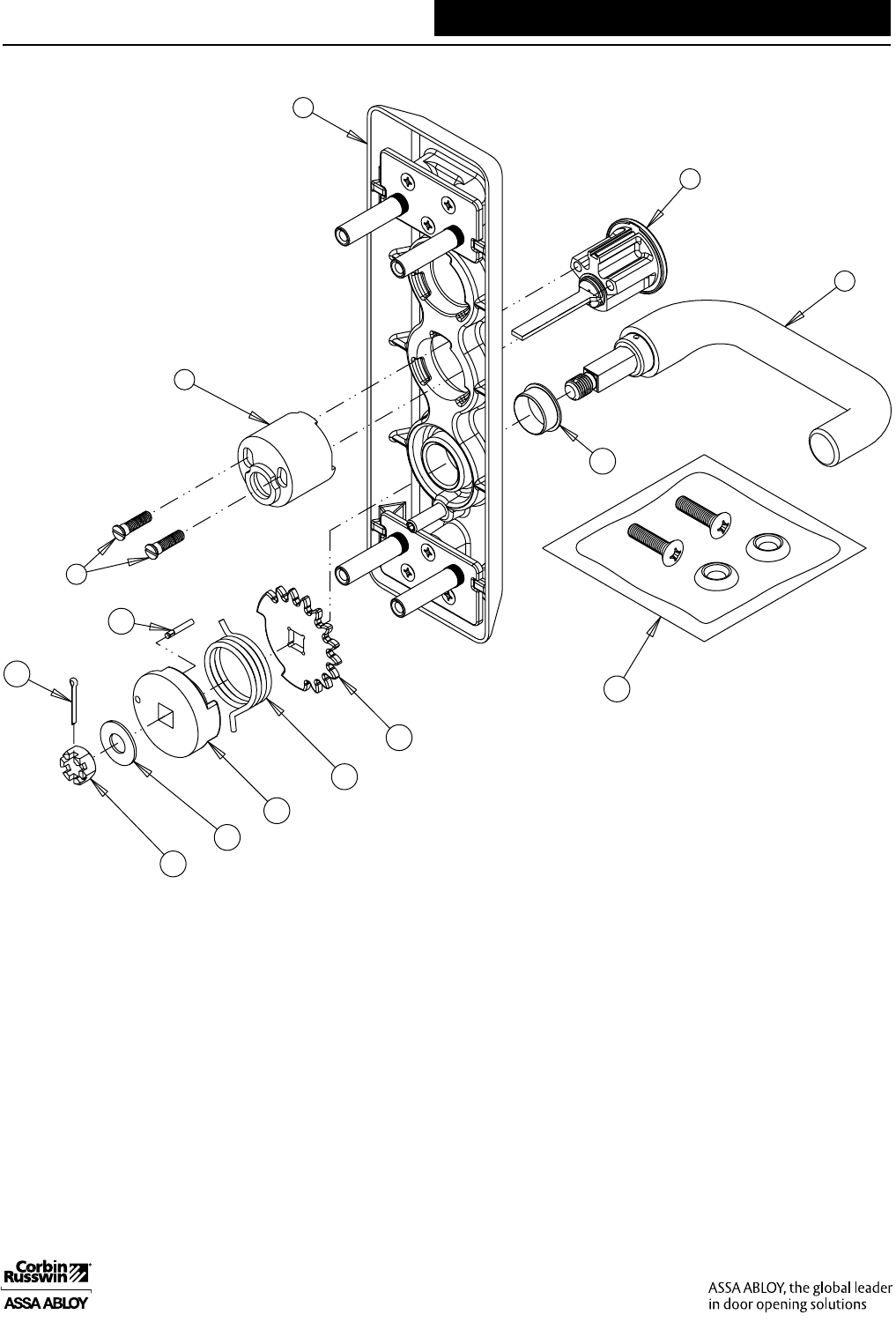 Corbin Russwin
ASSA ABLOY

ASSA ABLOY, the global leader in door opening solutions