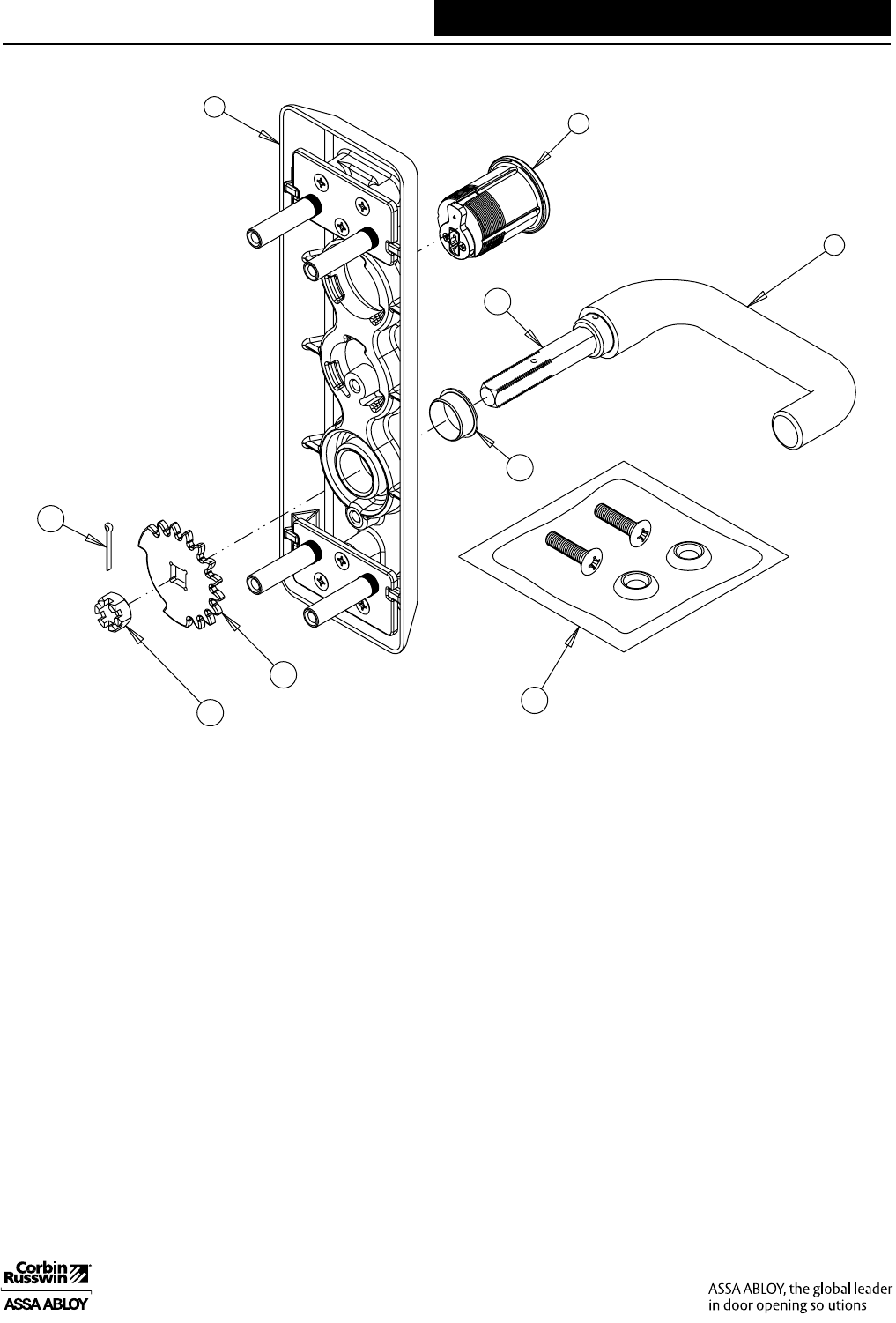 Corbin Russwin
ASSA ABLOY

ASSA ABLOY, the global leader in door opening solutions