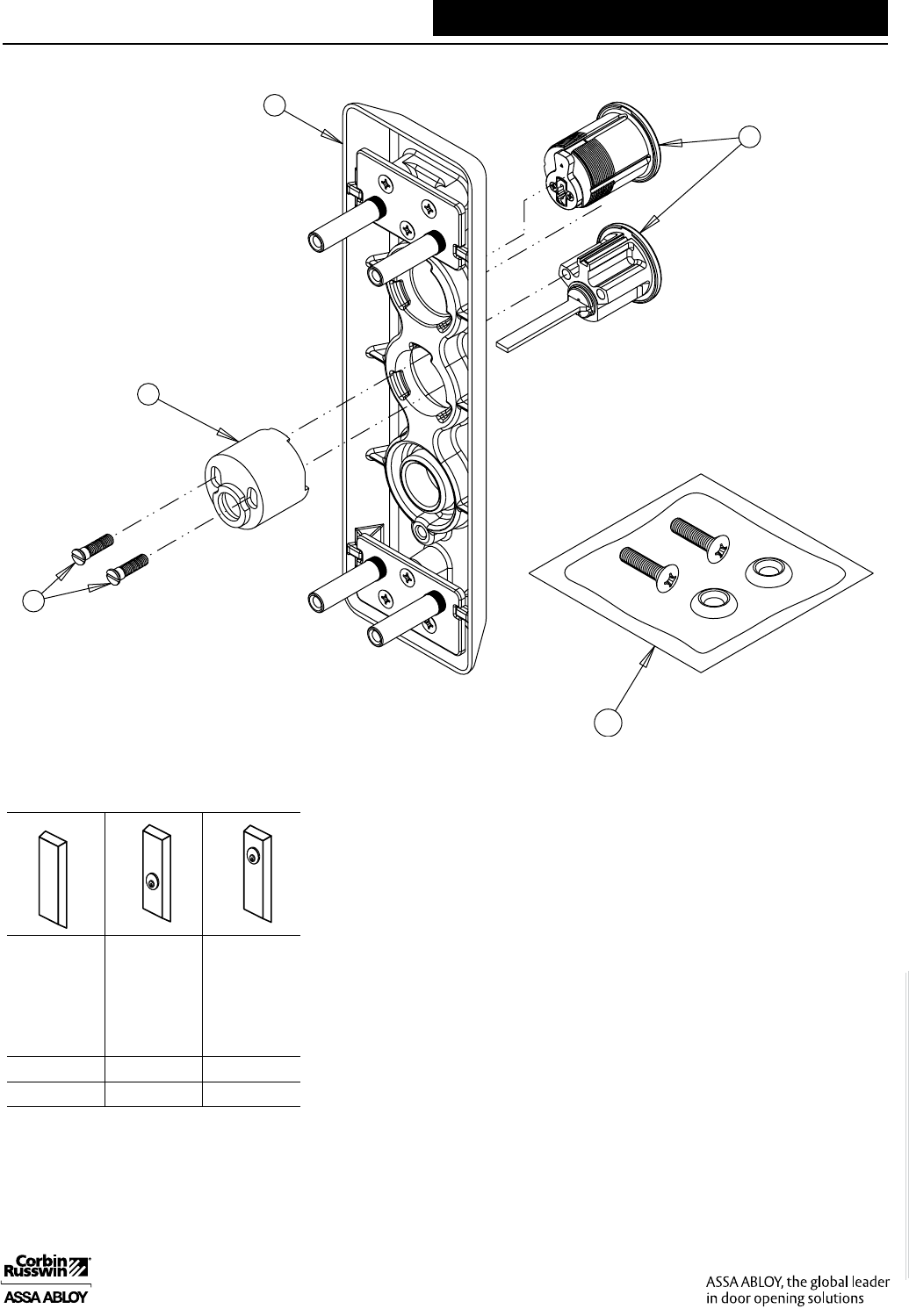 Corbin Russwin
ASSA ABLOY

ASSA ABLOY, the global leader in door opening solutions