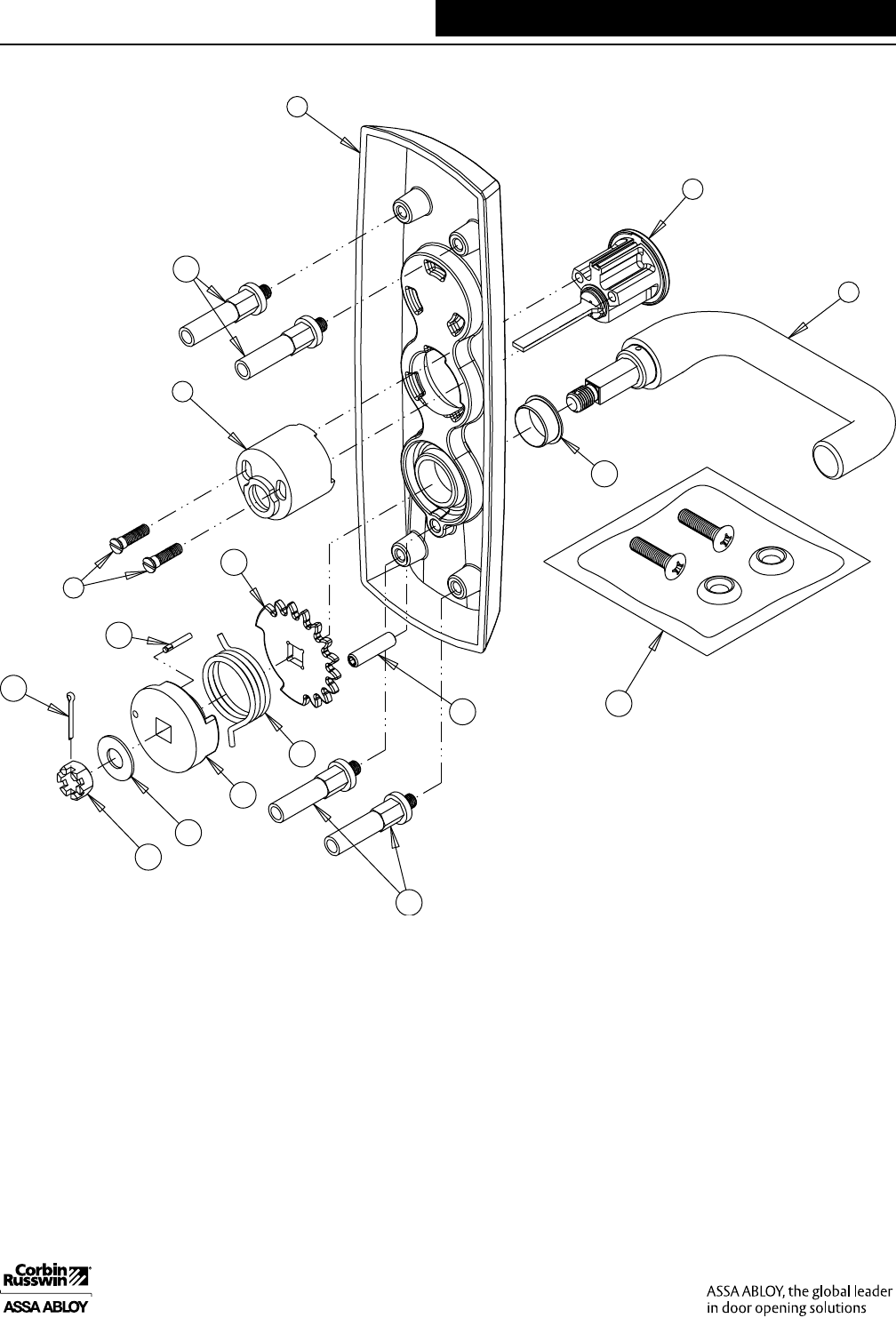 Corbin Russwin
ASSA ABLOY

ASSA ABLOY, the global leader in door opening solutions