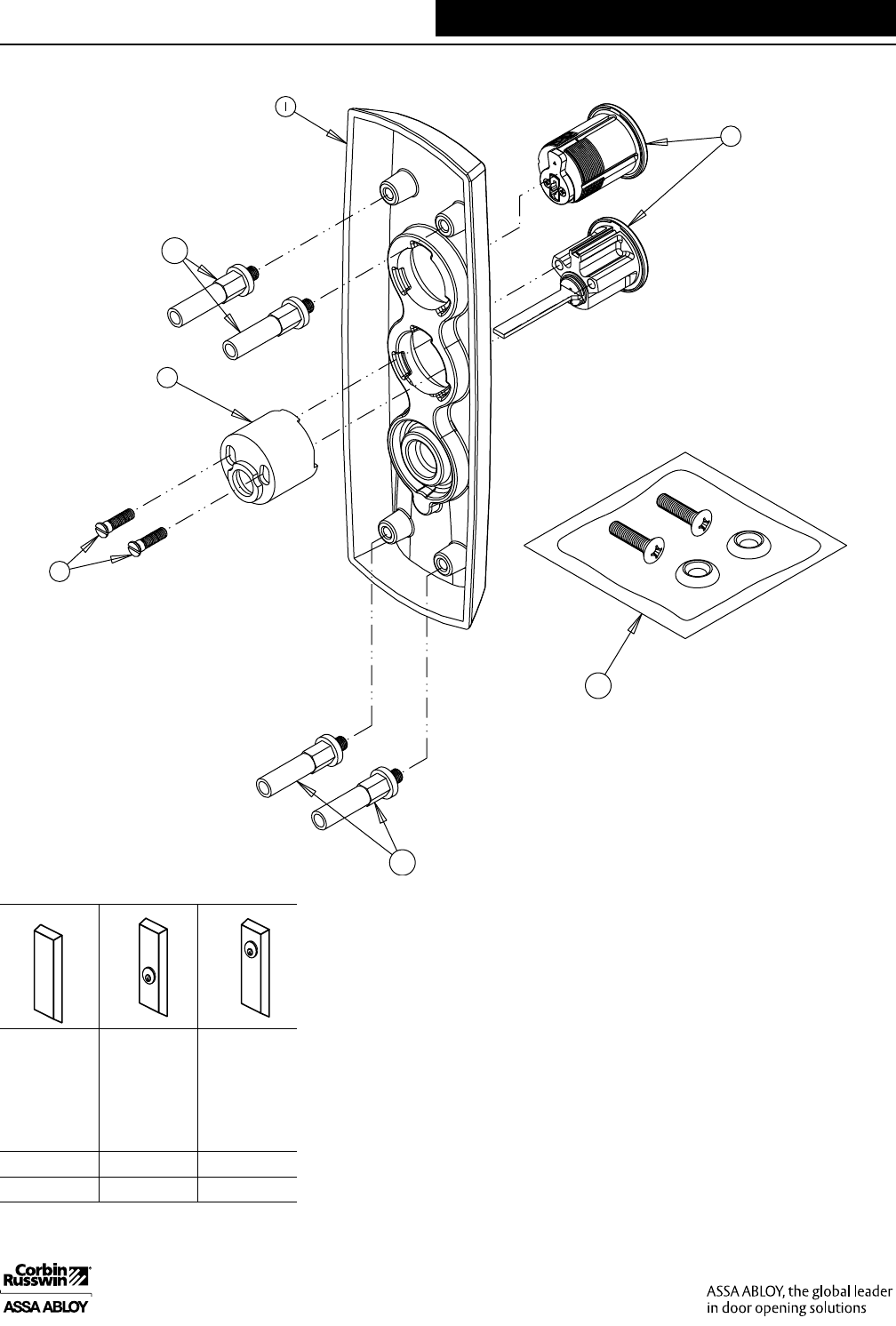 1

Corbin Russwin
ASSA ABLOY

ASSA ABLOY, the global leader in door opening solutions