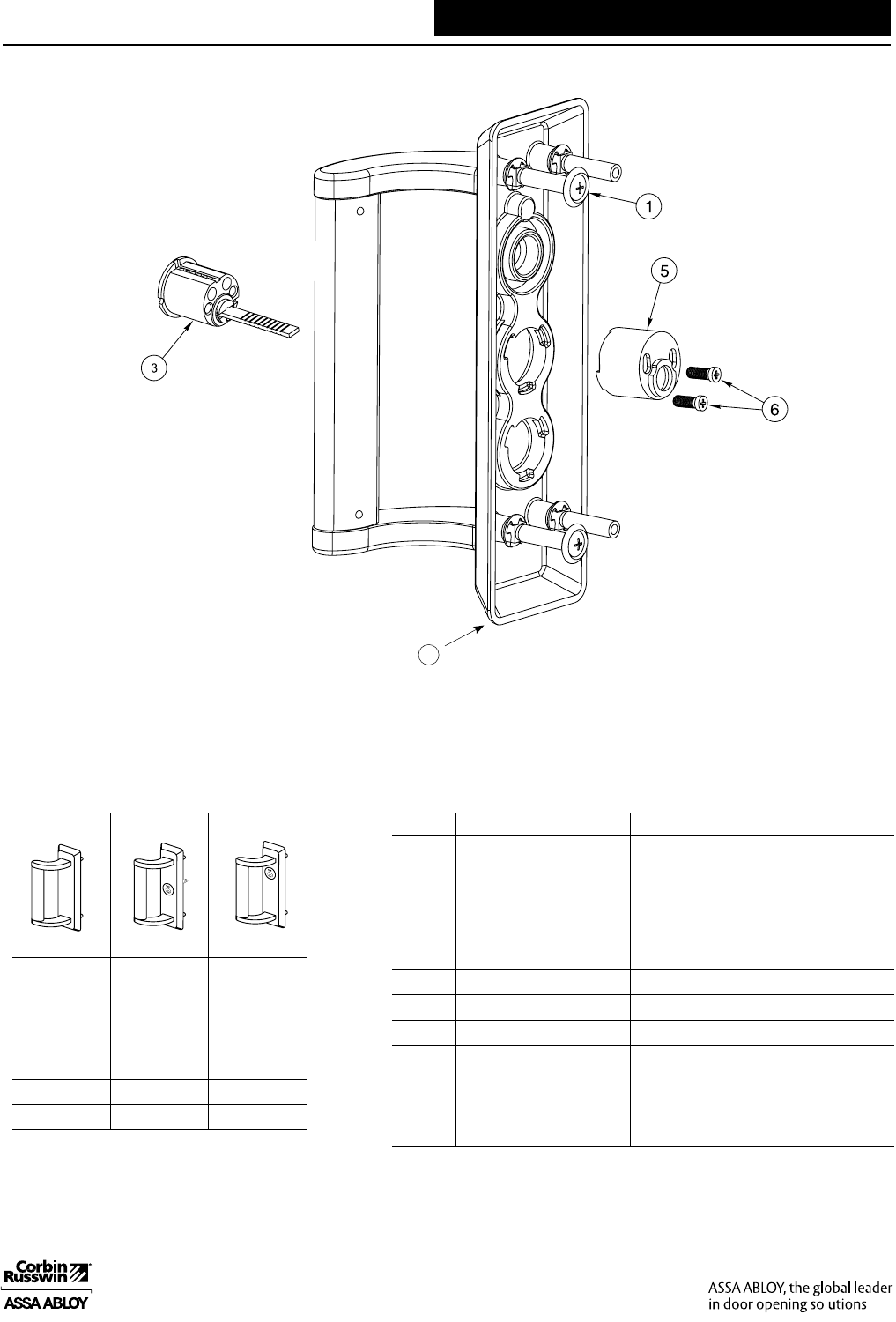 1

5

3

6

Corbin Russwin
ASSA ABLOY

ASSA ABLOY, the global leader in door opening solutions