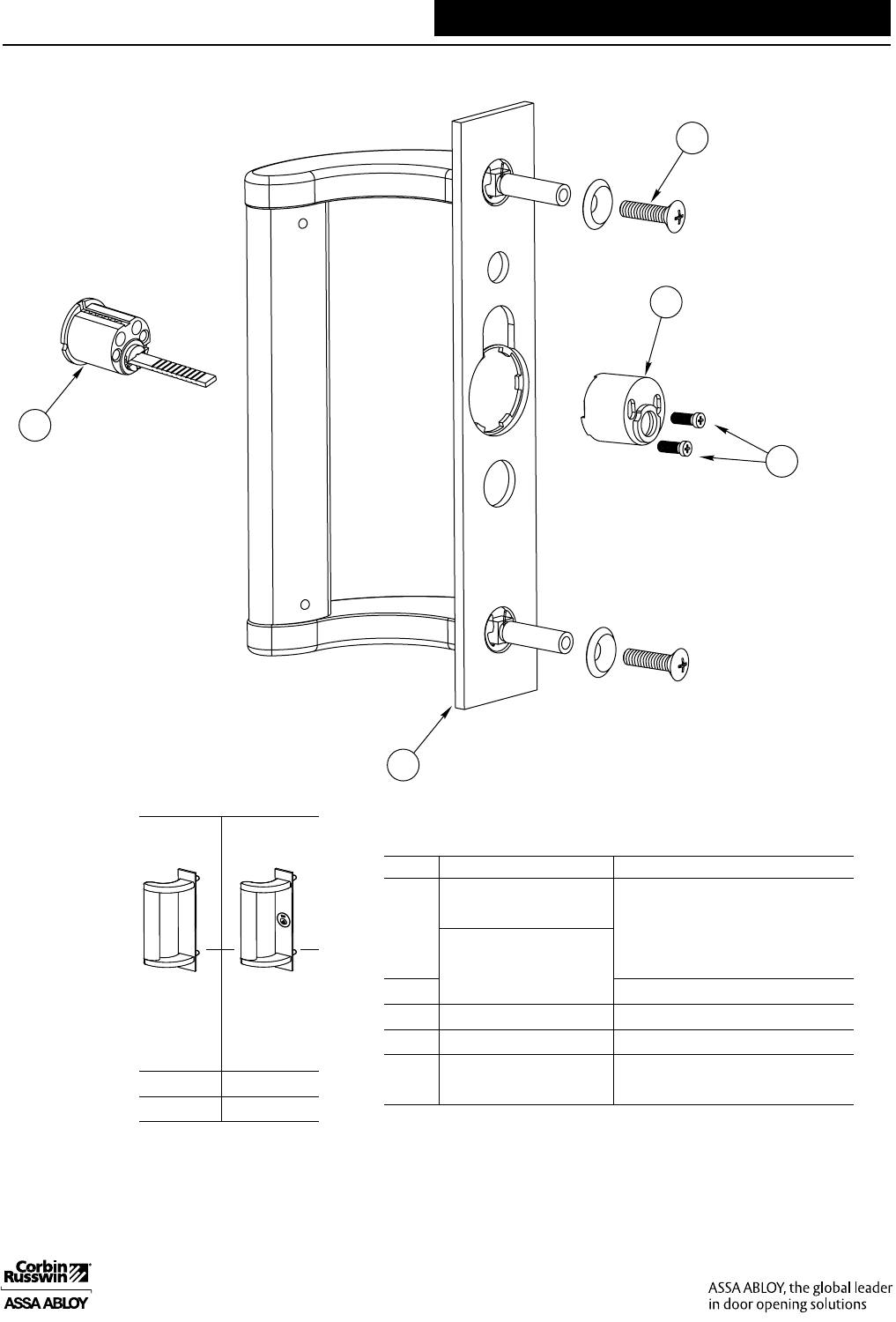 Corbin Russwin®
ASSA ABLOY

ASSA ABLOY, the global leader in door opening solutions