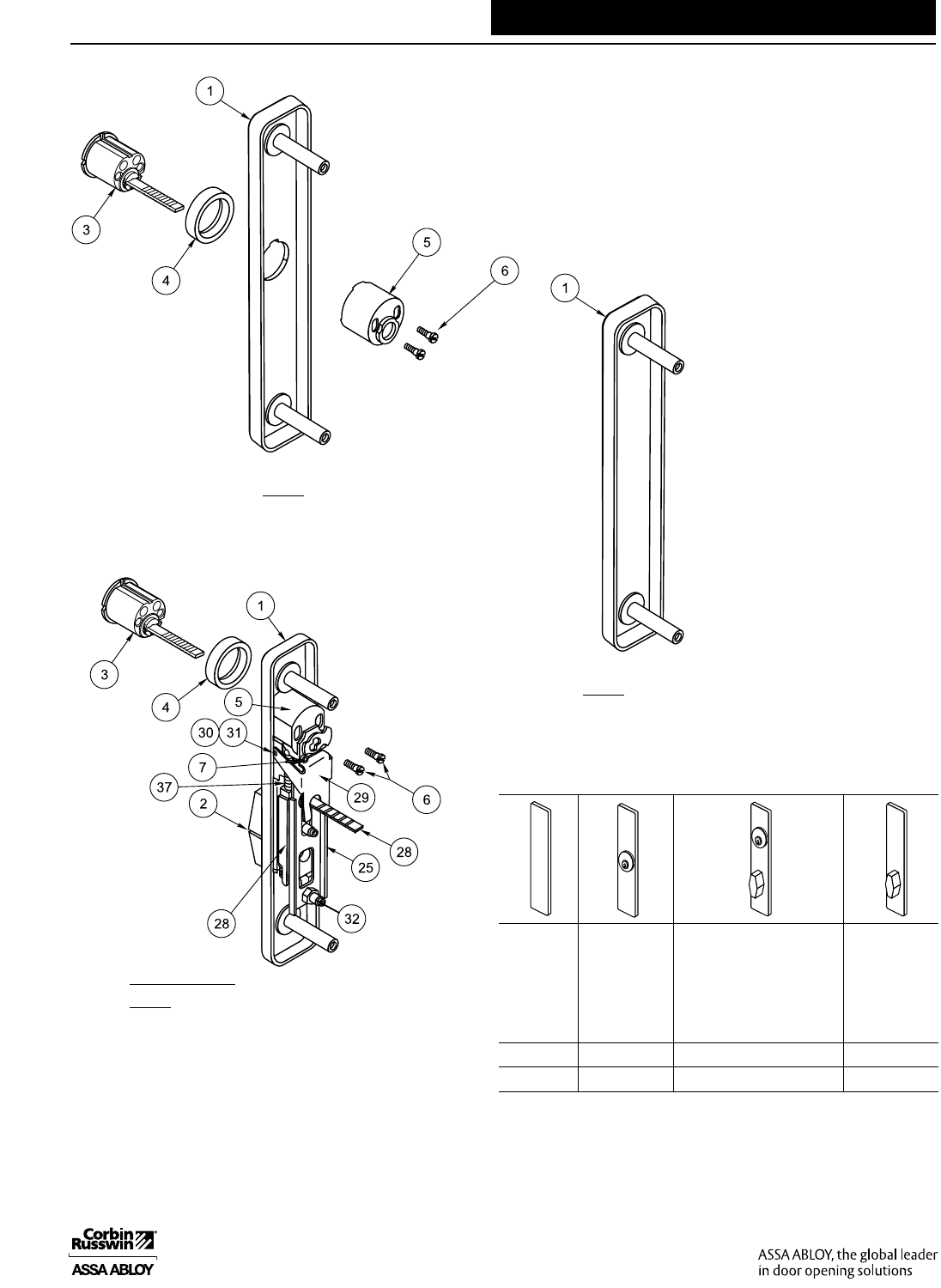 1

3

4

5

6

1

1

3

4

5

30 31

7

37

2

29

6

28

25

28

32

Corbin Russwin

ASSA ABLOY

ASSA ABLOY, the global leader in door opening solutions