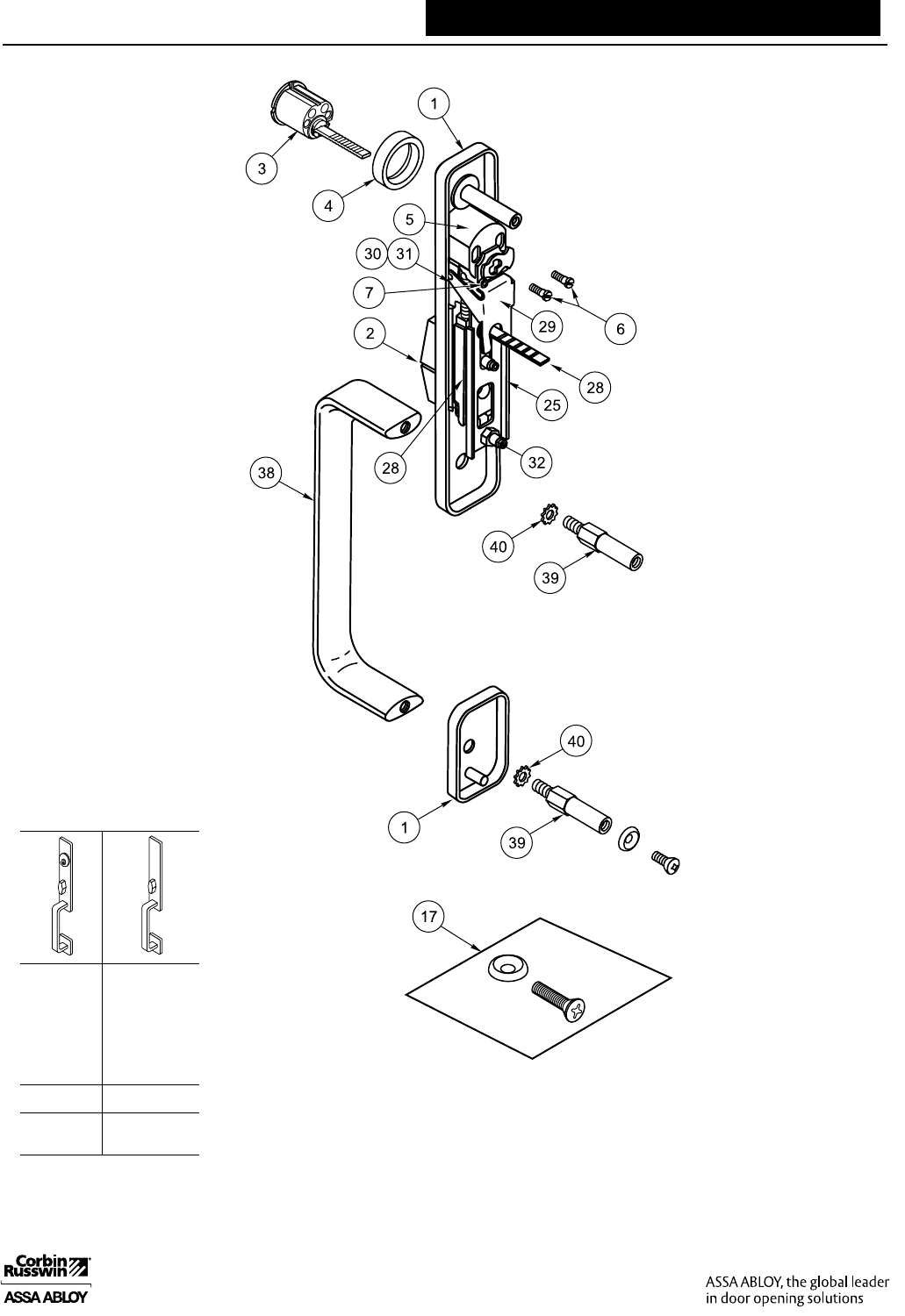 1
3
4
5
30 31
7
6
29
2
28
25
28
32
38
40
39
40
1
39
17

Corbin Russwin
ASSA ABLOY

ASSA ABLOY, the global leader in door opening solutions