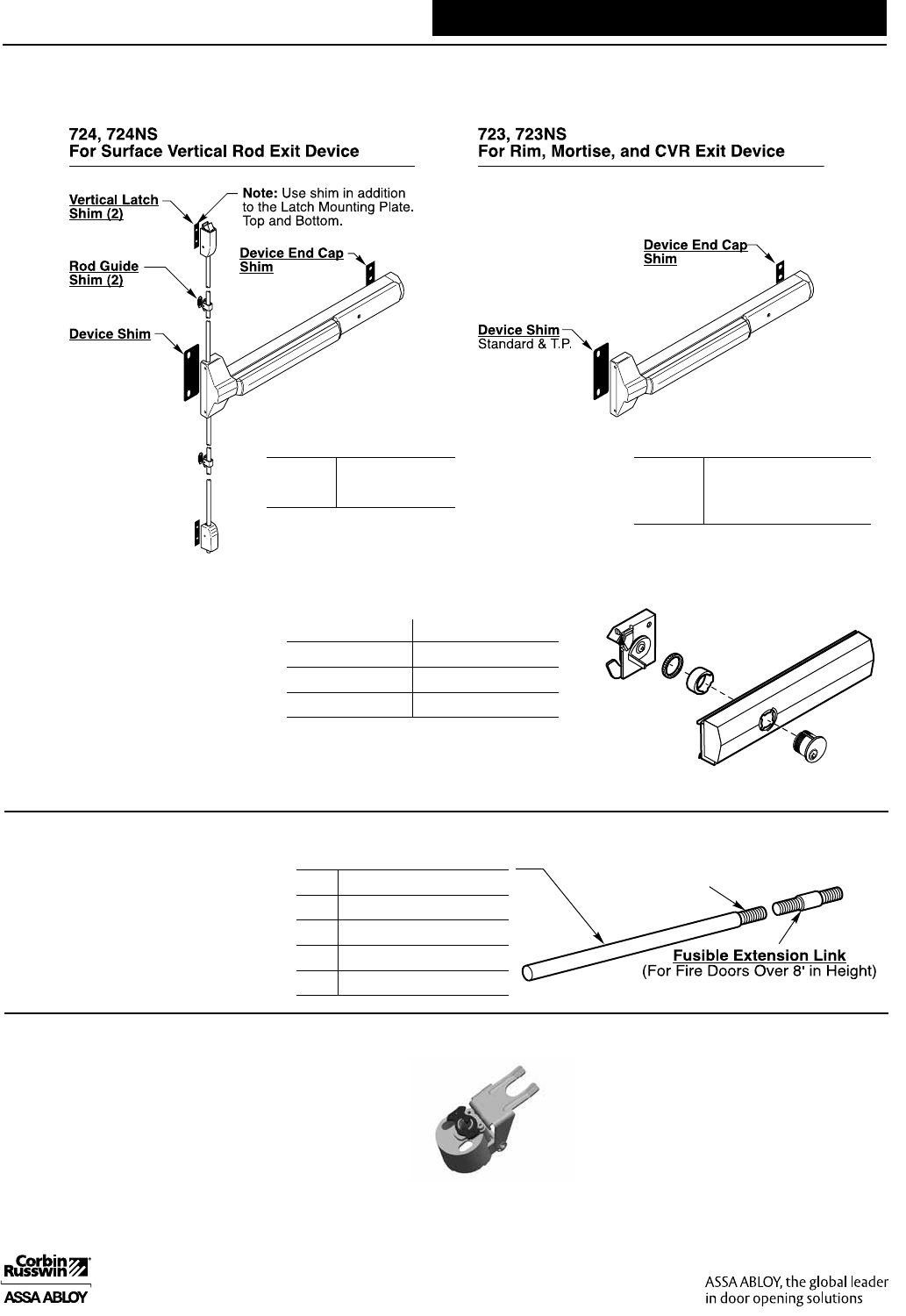 724, 724NS
For Surface Vertical Rod Exit Device

Vertical Latch Shim (2)

Note: Use shim in addition to the Latch Mounting Plate. Top and Bottom.

Rod Guide Shim (2)

Device End Cap Shim

Device Shim

723, 723NS
For Rim, Mortise, and CVR Exit Device

Device End Cap Shim

Device Shim
Standard & T.P.

Fusible Extension Link
(For Fire Doors Over 8' in Height)

Corbin Russwin
ASSA ABLOY

ASSA ABLOY, the global leader in door opening solutions