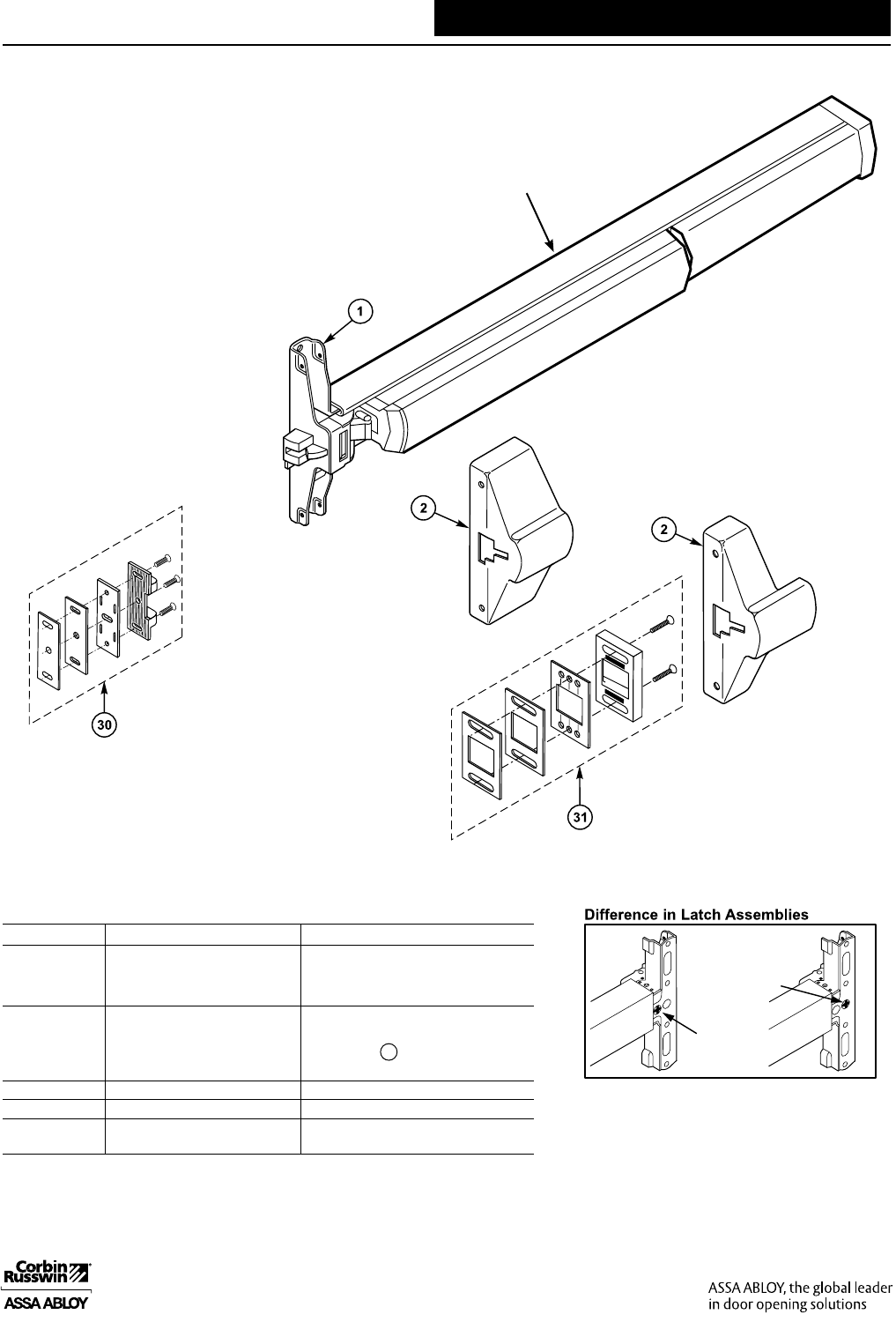 1

2

2

30

31

Difference in Latch Assemblies

Corbin Russwin
ASSA ABLOY

ASSA ABLOY, the global leader in door opening solutions