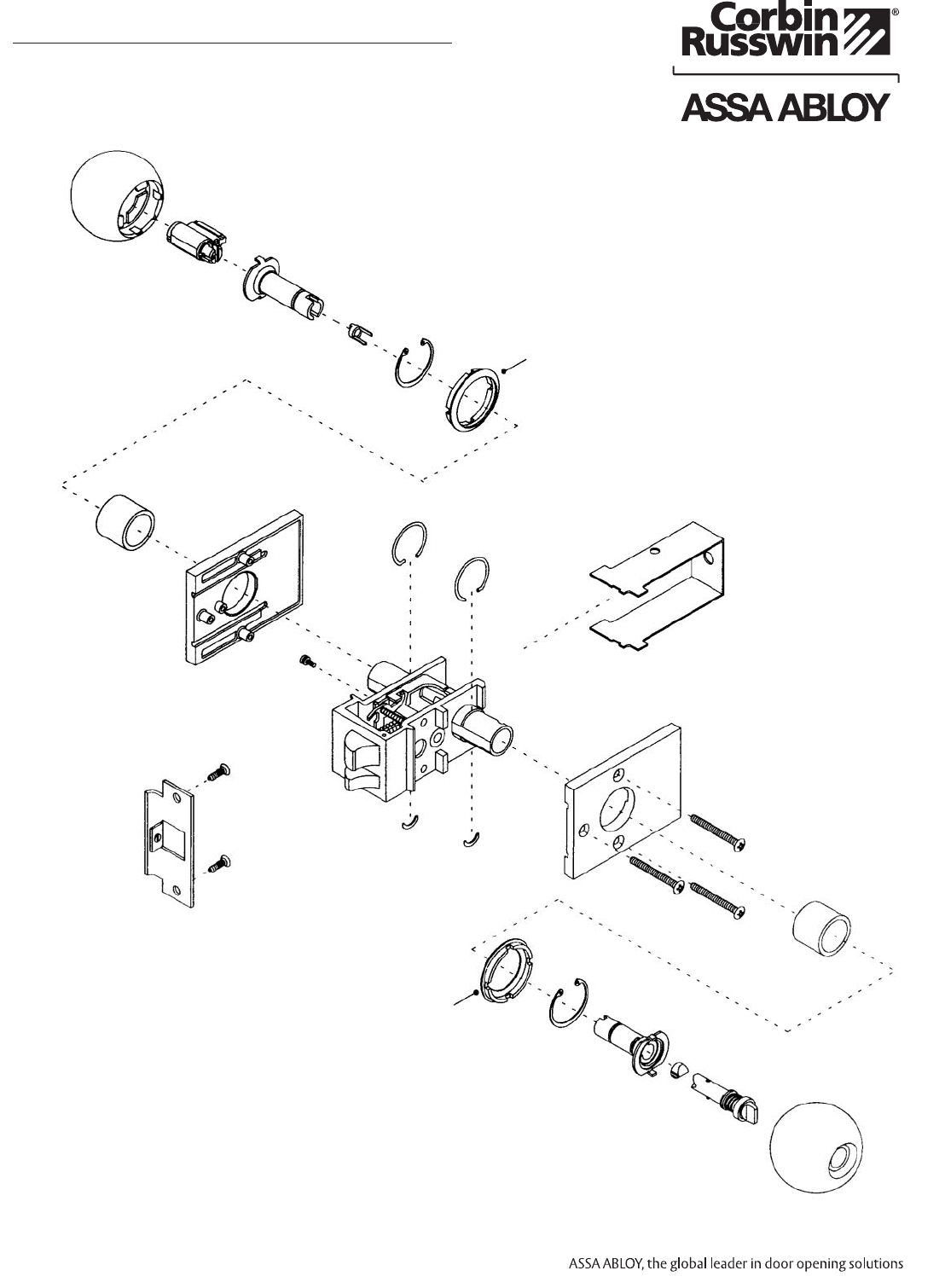 Corbin Russwin®

ASSA ABLOY

ASSA ABLOY, the global leader in door opening solutions