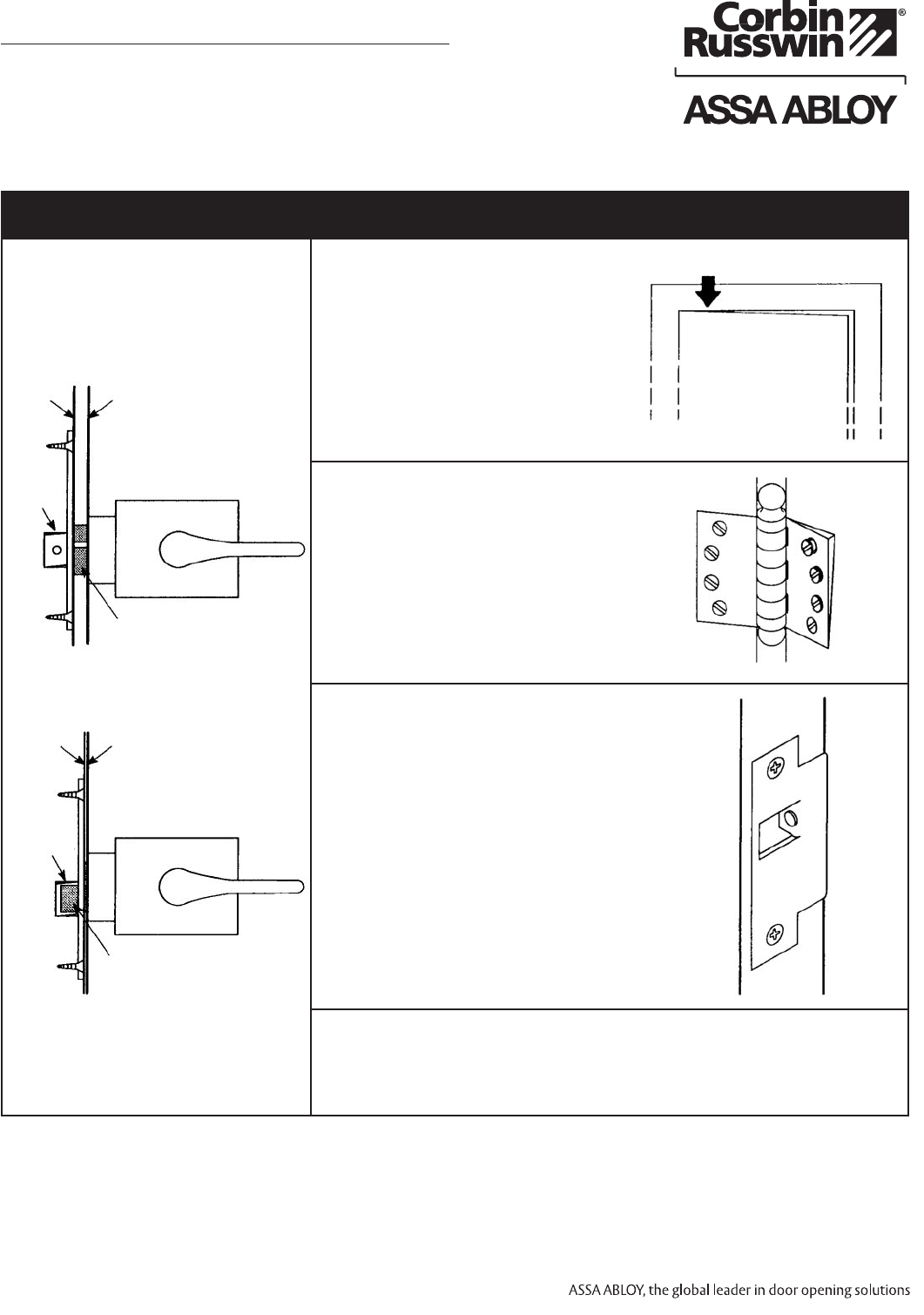 Corbin Russwin®

ASSA ABLOY

ASSA ABLOY, the global leader in door opening solutions