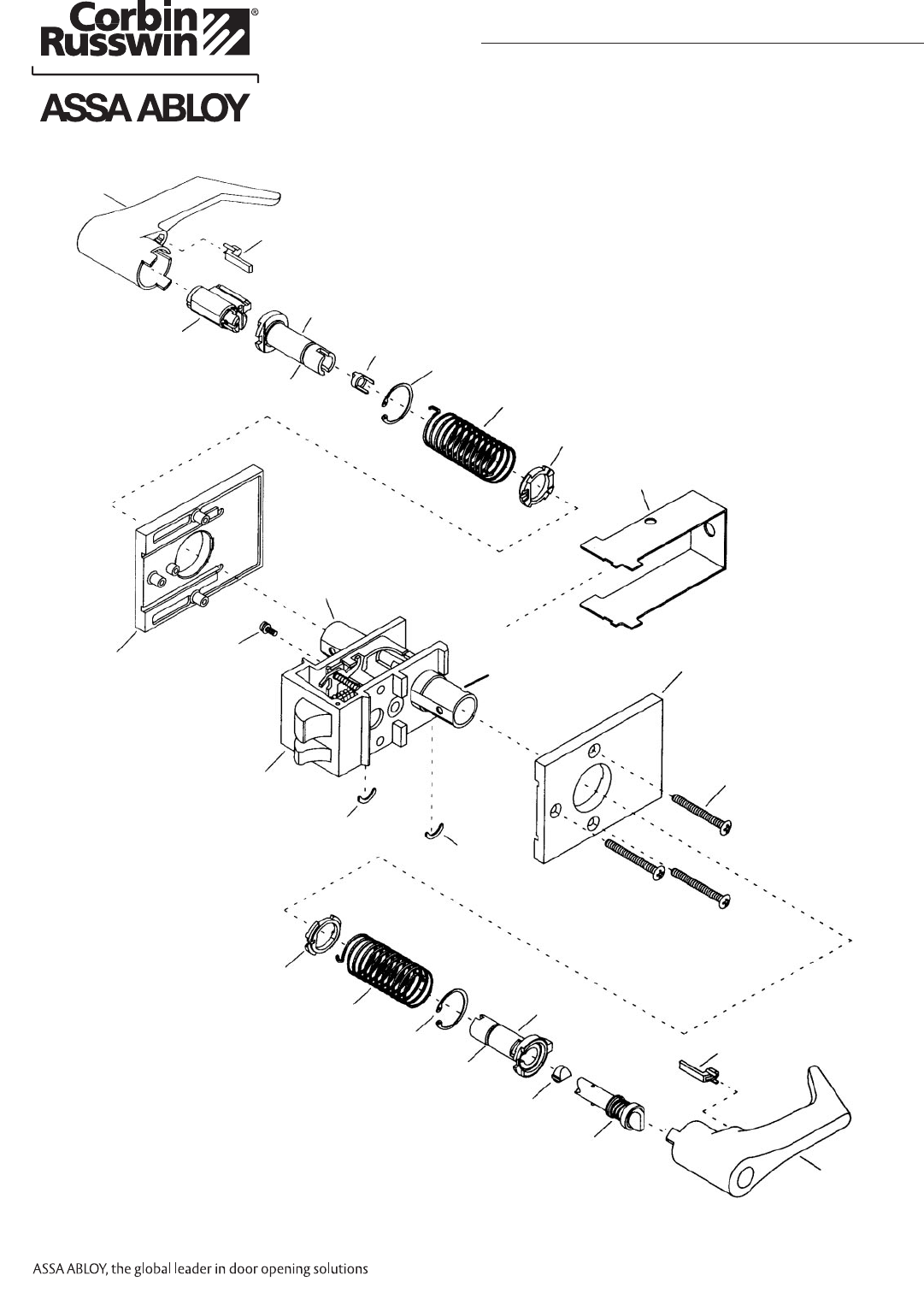 Corbin Russwin®

ASSA ABLOY

ASSA ABLOY, the global leader in door opening solutions