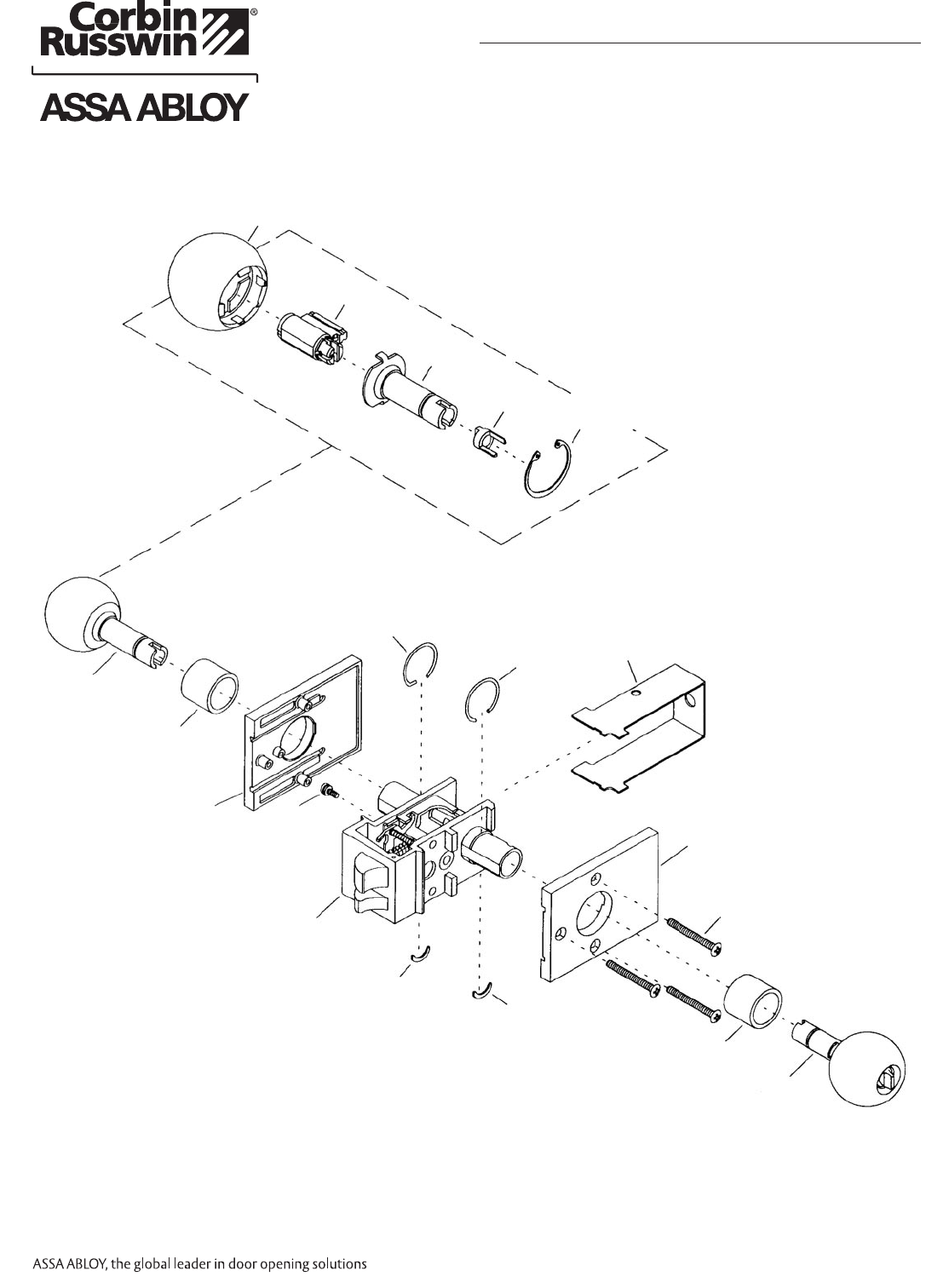 Corbin Russwin®

ASSA ABLOY

ASSA ABLOY, the global leader in door opening solutions